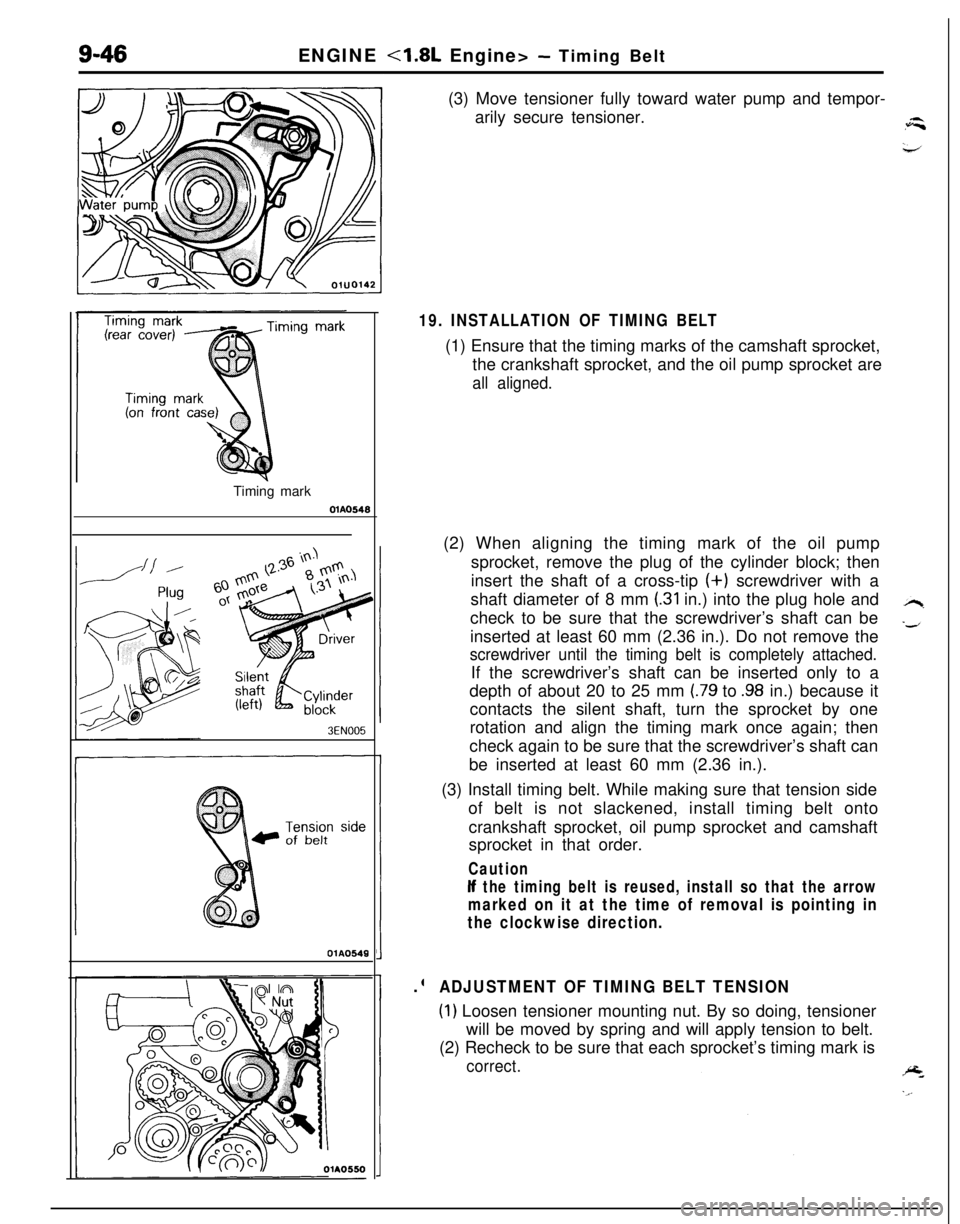 9-46 ENGINE <1.8L Engine> – Timing Belt

Water pump

01U0142

Timing mark (rear cover)

Timing mark

Timing mark (on front case)

Timing mark

01A0548

Plug

60 mm (2.36 in.) or more

8 mm (.31 in.)

Driver

Silent shaft (left)

Cylinder block

3EN005

Tension side of belt

01A0549

Nut

01A0550

(3) Move tensioner fully toward water pump and temporarily secure tensioner.

19. INSTALLATION OF TIMING BELT

(1) Ensure that the timing marks of the camshaft sprocket, the crankshaft sprocket, and the oil pump sprocket are all aligned.

(2) When aligning the timing mark of the oil pump sprocket, remove the plug of the cylinder block; then insert the shaft of a cross-tip (+) screwdriver with a shaft diameter of 8 mm (.31 in.) into the plug hole and check to be sure that the screwdriver's shaft can be inserted at least 60 mm (2.36 in.). Do not remove the screwdriver until the timing belt is completely attached. If the screwdriver's shaft can be inserted only to a depth of about 20 to 25 mm (.79 to .98 in.) because it contacts the silent shaft, turn the sprocket by one rotation and align the timing mark once again; then check again to be sure that the screwdriver's shaft can be inserted at least 60 mm (2.36 in.).

(3) Install timing belt. While making sure that tension side of belt is not slackened, install timing belt onto crankshaft sprocket, oil pump sprocket and camshaft sprocket in that order.

Caution

If the timing belt is reused, install so that the arrow marked on it at the time of removal is pointing in the clockwise direction.

.' ADJUSTMENT OF TIMING BELT TENSION

(1) Loosen tensioner mounting nut. By so doing, tensioner will be moved by spring and will apply tension to belt.

(2) Recheck to be sure that each sprocket's timing mark is correct.

carmanualsonline.info