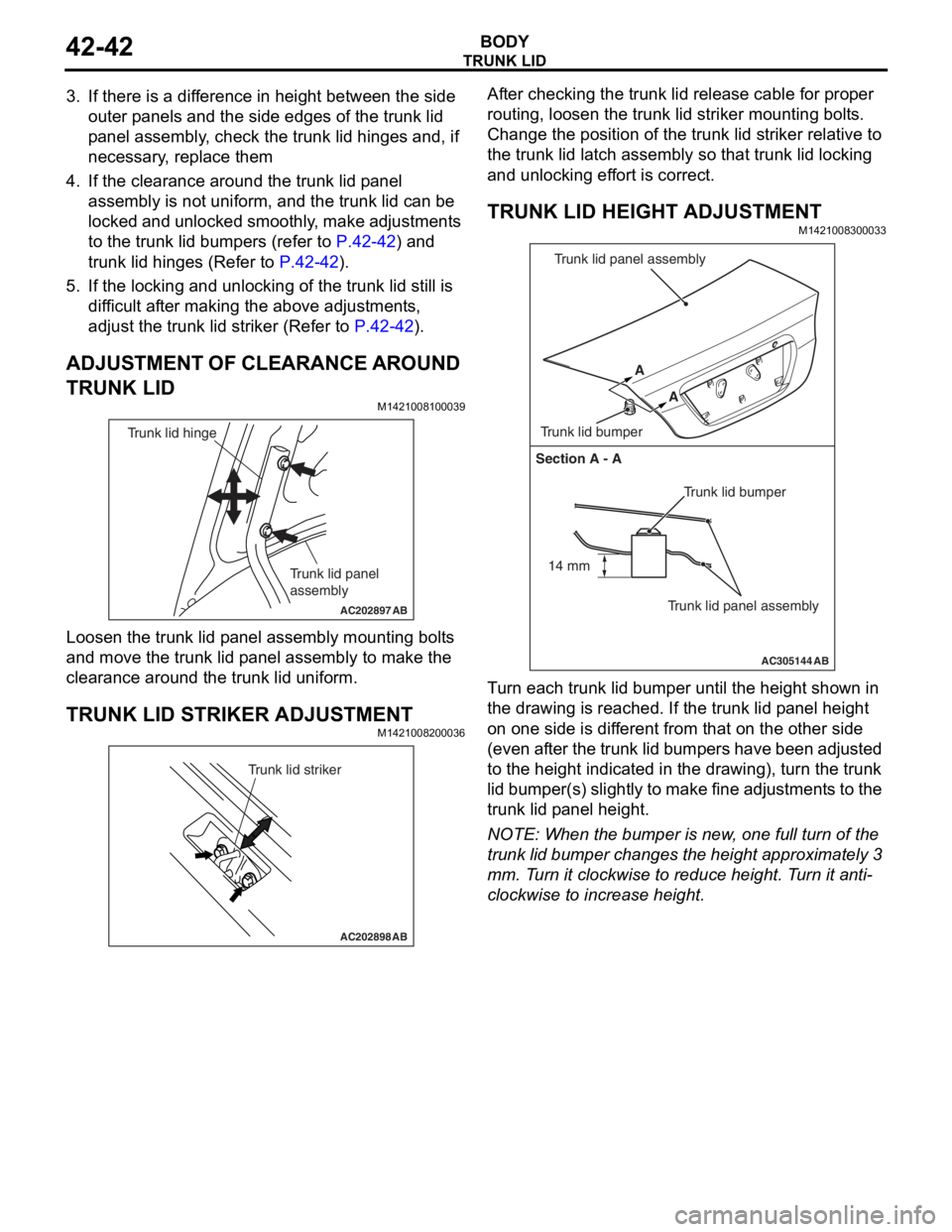 42-42

BODY
TRUNK LID

3. If there is a difference in height between the side outer panels and the side edges of the trunk lid panel assembly, check the trunk lid hinges and, if necessary, replace them

4. If the clearance around the trunk lid panel assembly is not uniform, and the trunk lid can be locked and unlocked smoothly, make adjustments to the trunk lid bumpers (refer to P.42-42) and trunk lid hinges (Refer to P.42-42).

5. If the locking and unlocking of the trunk lid still is difficult after making the above adjustments, adjust the trunk lid striker (Refer to P.42-42).

ADJUSTMENT OF CLEARANCE AROUND TRUNK LID

M1421008100039

Trunk lid hinge

Trunk lid panel assembly

AC202897 AB

Loosen the trunk lid panel assembly mounting bolts and move the trunk lid panel assembly to make the clearance around the trunk lid uniform.

TRUNK LID STRIKER ADJUSTMENT

M1421008200036

Trunk lid striker

AC202898 AB

After checking the trunk lid release cable for proper routing, loosen the trunk lid striker mounting bolts. Change the position of the trunk lid striker relative to the trunk lid latch assembly so that trunk lid locking and unlocking effort is correct.

TRUNK LID HEIGHT ADJUSTMENT

M1421008300033

Trunk lid panel assembly

A

A

Trunk lid bumper

Section A - A

Trunk lid bumper

14 mm

Trunk lid panel assembly

AC305144 AB

Turn each trunk lid bumper until the height shown in the drawing is reached. If the trunk lid panel height on one side is different from that on the other side (even after the trunk lid bumpers have been adjusted to the height indicated in the drawing), turn the trunk lid bumper(s) slightly to make fine adjustments to the trunk lid panel height.

NOTE: When the bumper is new, one full turn of the trunk lid bumper changes the height approximately 3 mm. Turn it clockwise to reduce height. Turn it anti-clockwise to increase height.

carmanualsonline.info