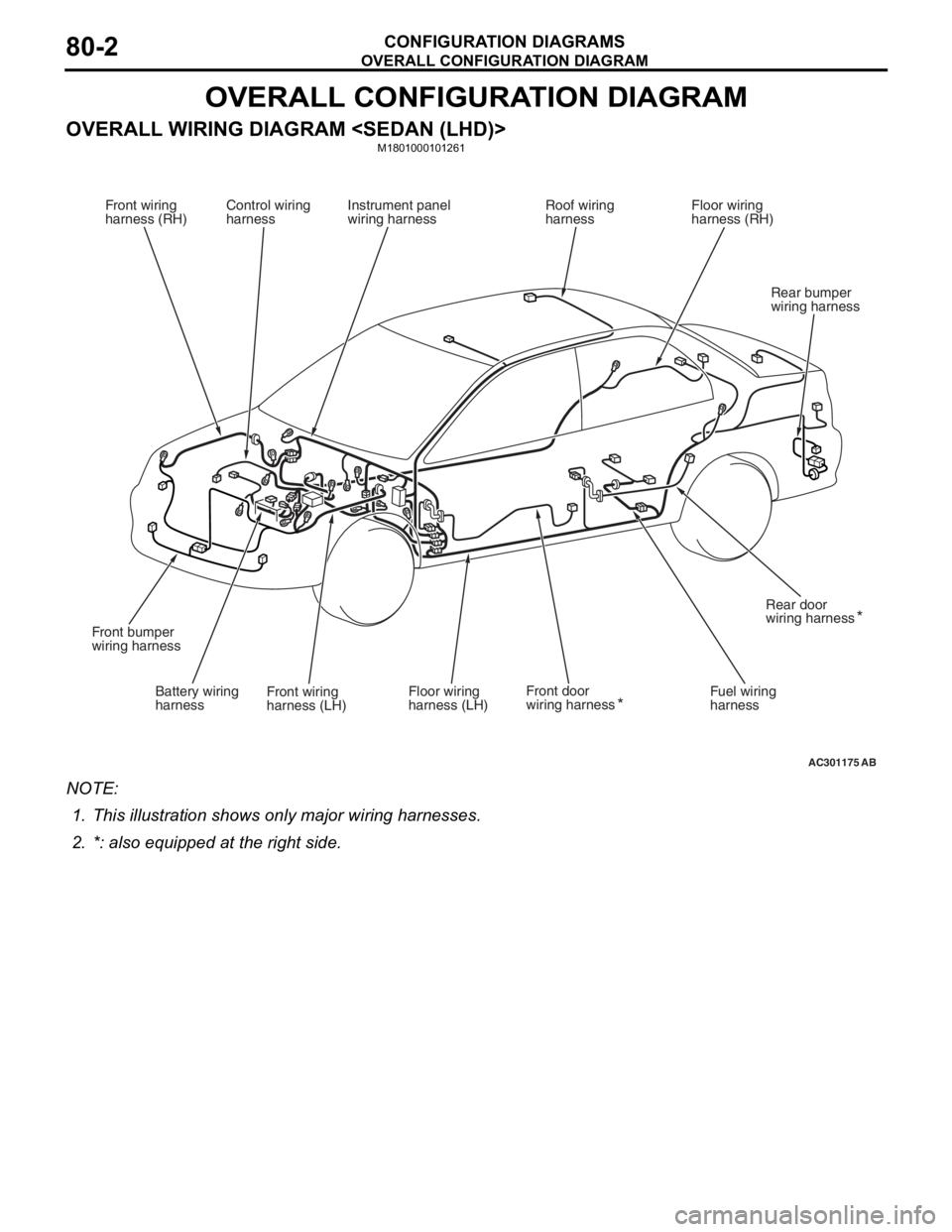 80-2

CONFIGURATION DIAGRAMS
OVERALL CONFIGURATION DIAGRAM

OVERALL CONFIGURATION DIAGRAM

OVERALL WIRING DIAGRAM <SEDAN (LHD)>
M1801000101261

Front wiring harness (RH)
Control wiring harness
Instrument panel wiring harness
Roof wiring harness
Floor wiring harness (RH)
Rear bumper wiring harness
Rear door wiring harness *
Front bumper wiring harness
Battery wiring harness
Front wiring harness (LH)
Floor wiring harness (LH)
Front door wiring harness *
Fuel wiring harness

AC301175 AB

NOTE:
1. This illustration shows only major wiring harnesses.
2. *: also equipped at the right side.

carmanualsonline.info