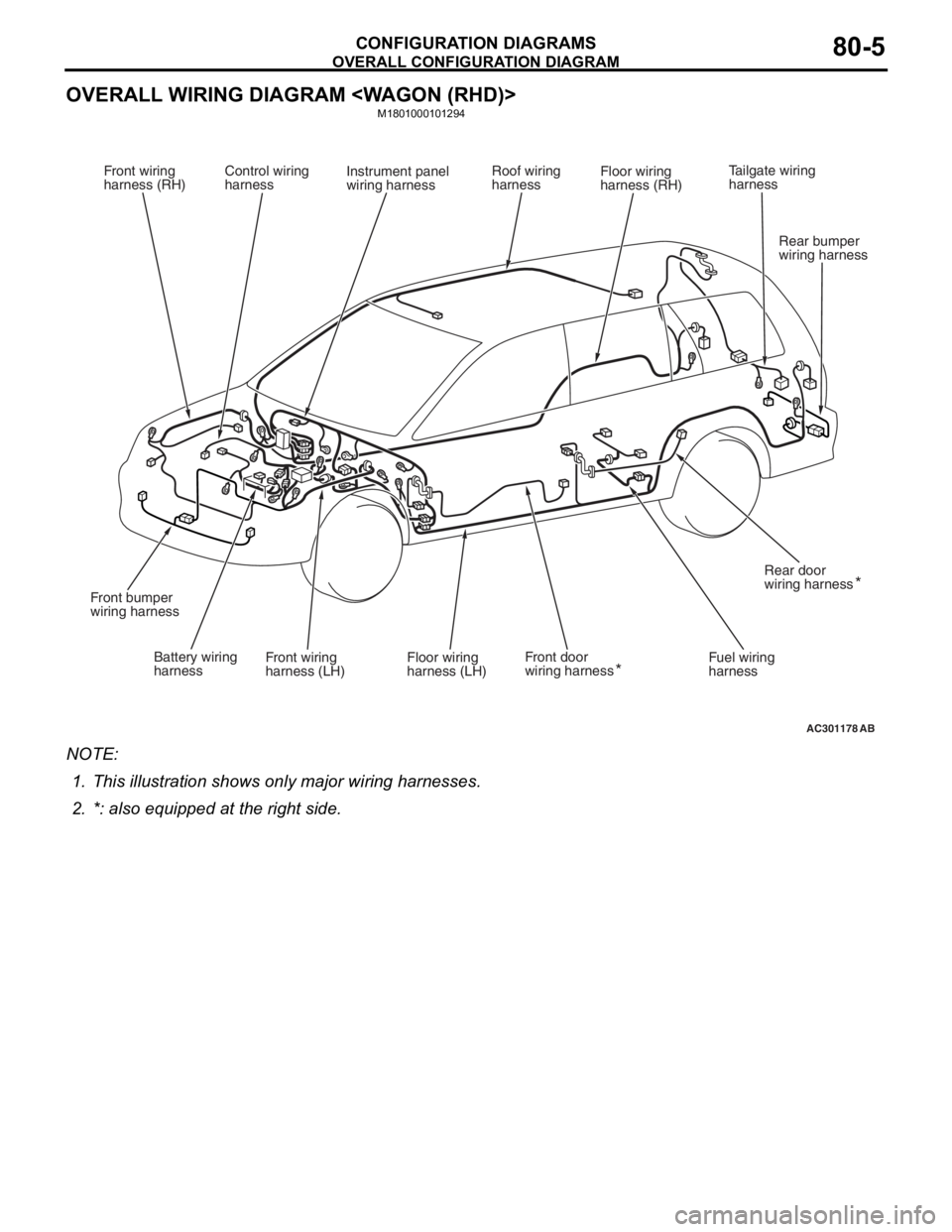 CONFIGURATION DIAGRAMS
OVERALL CONFIGURATION DIAGRAM
80-5

OVERALL WIRING DIAGRAM <WAGON (RHD)>
M1801000101294

Front wiring harness (RH)
Control wiring harness
Instrument panel wiring harness
Roof wiring harness
Floor wiring harness (RH)
Tailgate wiring harness
Rear bumper wiring harness
Rear door wiring harness *
Front bumper wiring harness
Battery wiring harness
Front wiring harness (LH)
Floor wiring harness (LH)
Front door wiring harness *
Fuel wiring harness

AC301178 AB

NOTE:
1. This illustration shows only major wiring harnesses.
2. *: also equipped at the right side.

carmanualsonline.info