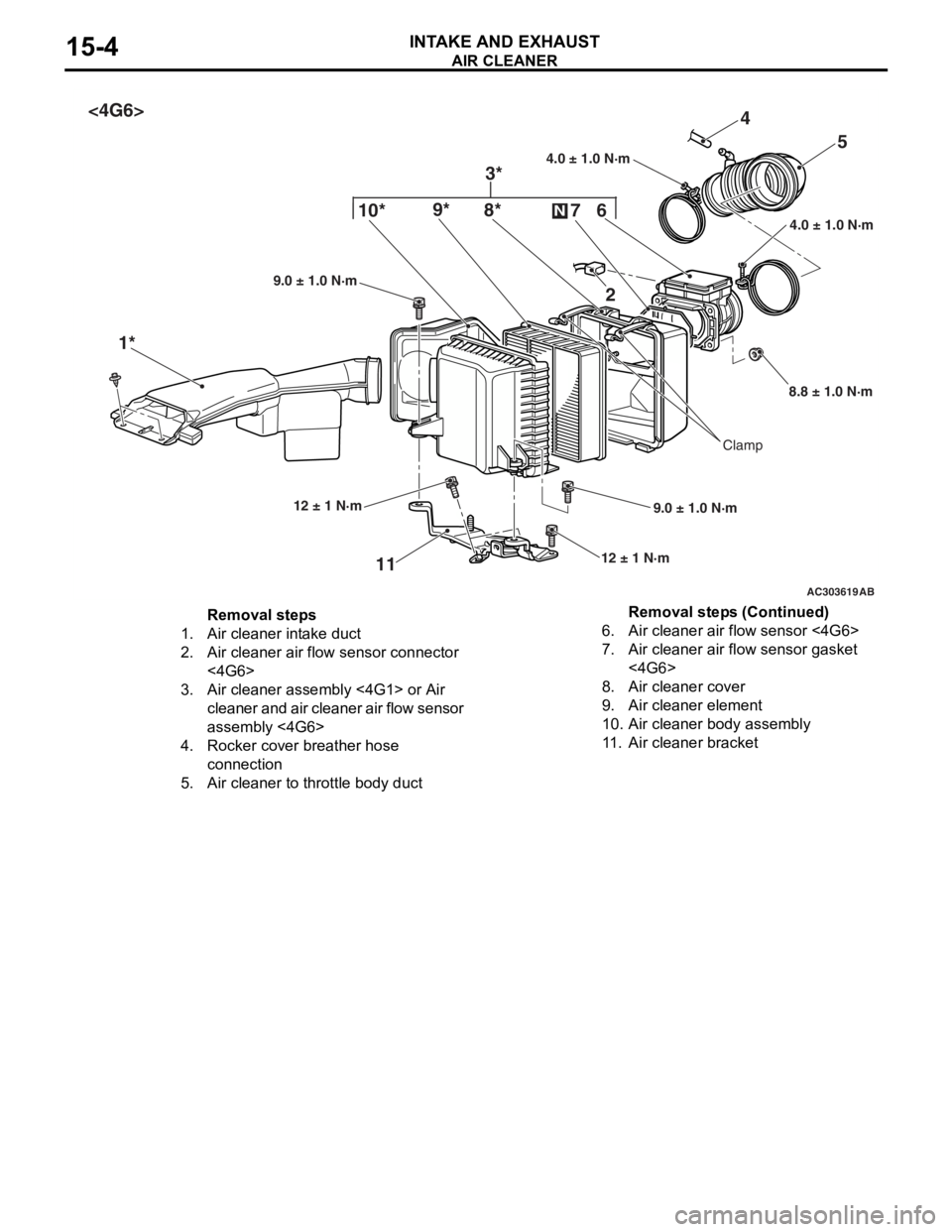 15-4

INTAKE AND EXHAUST
AIR CLEANER

<4G6>

4
5
4.0 ± 1.0 N·m
3*
10* 9* 8* N 7 6
4.0 ± 1.0 N·m
9.0 ± 1.0 N·m
2
1*
8.8 ± 1.0 N·m
Clamp
12 ± 1 N·m
9.0 ± 1.0 N·m
11
12 ± 1 N·m

AC303619 AB

Removal steps
1. Air cleaner intake duct
2. Air cleaner air flow sensor connector <4G6>
3. Air cleaner assembly <4G1> or Air cleaner and air cleaner air flow sensor assembly <4G6>
4. Rocker cover breather hose connection
5. Air cleaner to throttle body duct

Removal steps (Continued)
6. Air cleaner air flow sensor <4G6>
7. Air cleaner air flow sensor gasket <4G6>
8. Air cleaner cover
9. Air cleaner element
10. Air cleaner body assembly
11. Air cleaner bracket

carmanualsonline.info