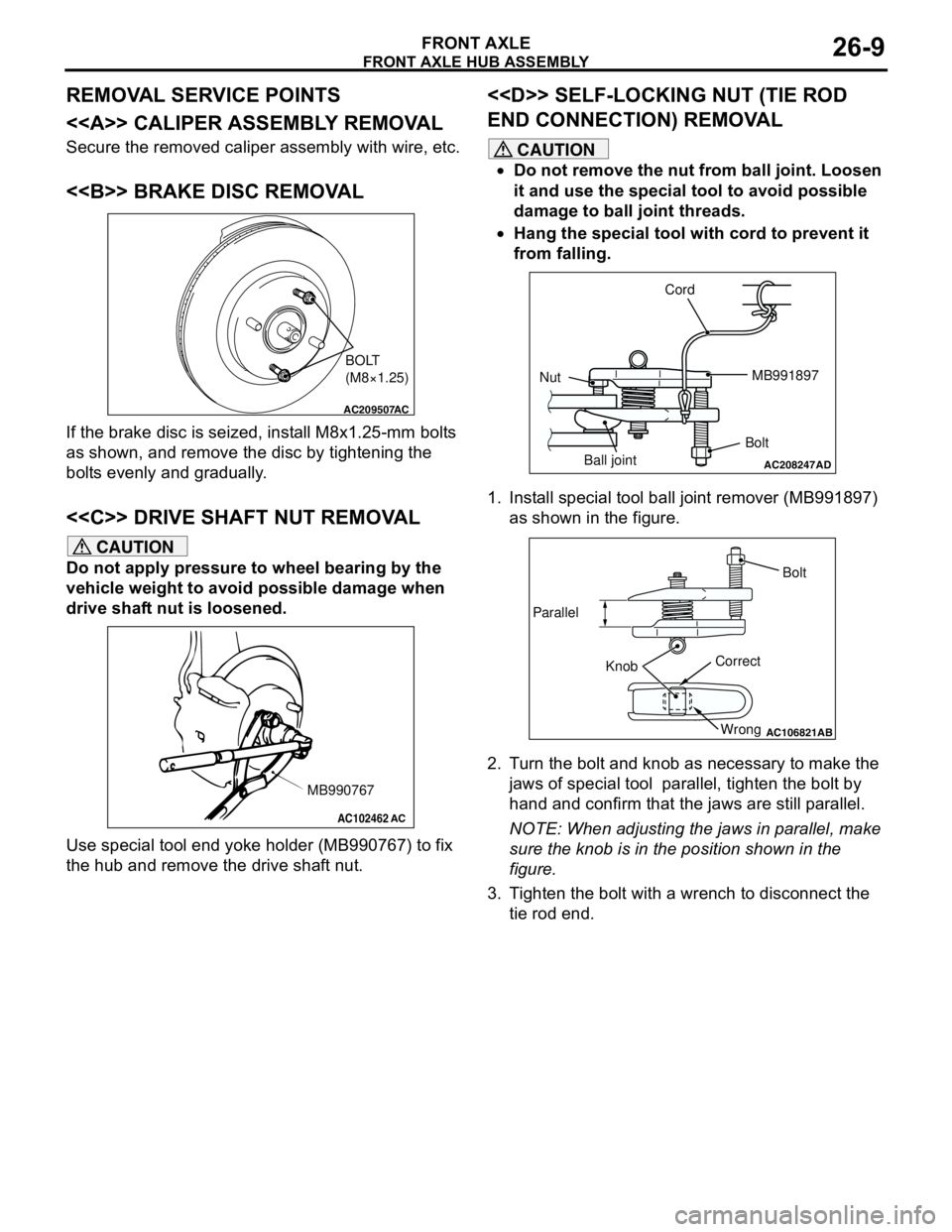 FRONT AXLE
FRONT AXLE HUB ASSEMBLY
26-9

REMOVAL SERVICE POINTS

<<A>> CALIPER ASSEMBLY REMOVAL

Secure the removed caliper assembly with wire, etc.

<<B>> BRAKE DISC REMOVAL

BOLT
(M8×1.25)
AC209507AC

If the brake disc is seized, install M8x1.25-mm bolts as shown, and remove the disc by tightening the bolts evenly and gradually.

<<C>> DRIVE SHAFT NUT REMOVAL

CAUTION

Do not apply pressure to wheel bearing by the vehicle weight to avoid possible damage when drive shaft nut is loosened.

MB990767
AC102462 AC

Use special tool end yoke holder (MB990767) to fix the hub and remove the drive shaft nut.

<<D>> SELF-LOCKING NUT (TIE ROD END CONNECTION) REMOVAL

CAUTION

• Do not remove the nut from ball joint. Loosen it and use the special tool to avoid possible damage to ball joint threads.
• Hang the special tool with cord to prevent it from falling.

Cord
Nut
MB991897
Bolt
Ball joint
AC208247AD

1. Install special tool ball joint remover (MB991897) as shown in the figure.

Bolt
Parallel
Knob
Correct
Wrong
AC106821AB

2. Turn the bolt and knob as necessary to make the jaws of special tool parallel, tighten the bolt by hand and confirm that the jaws are still parallel.

NOTE: When adjusting the jaws in parallel, make sure the knob is in the position shown in the figure.

3. Tighten the bolt with a wrench to disconnect the tie rod end.

carmanualsonline.info