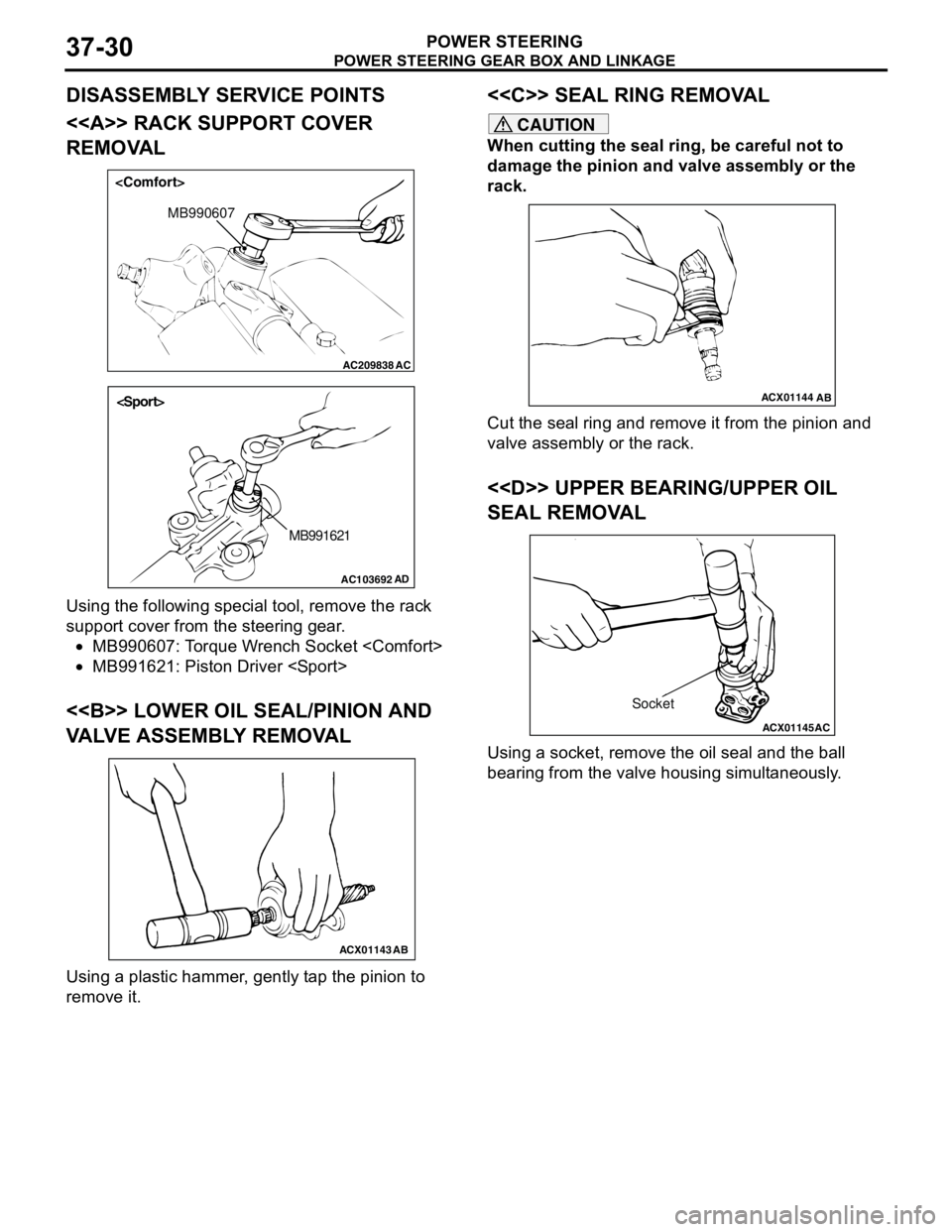 37-30

POWER STEERING
POWER STEERING GEAR BOX AND LINKAGE

DISASSEMBLY SERVICE POINTS

<<A>> RACK SUPPORT COVER REMOVAL

<Comfort>

MB990607

AC209838 AC

<Sport>

MB991621

AC103692 AD

Using the following special tool, remove the rack support cover from the steering gear.

• MB990607: Torque Wrench Socket <Comfort>
• MB991621: Piston Driver <Sport>

<<B>> LOWER OIL SEAL/PINION AND VALVE ASSEMBLY REMOVAL

ACX01143 AB

Using a plastic hammer, gently tap the pinion to remove it.

<<C>> SEAL RING REMOVAL

CAUTION

When cutting the seal ring, be careful not to damage the pinion and valve assembly or the rack.

ACX01144 AB

Cut the seal ring and remove it from the pinion and valve assembly or the rack.

<<D>> UPPER BEARING/UPPER OIL SEAL REMOVAL

Socket

ACX01145AC

Using a socket, remove the oil seal and the ball bearing from the valve housing simultaneously.

carmanualsonline.info