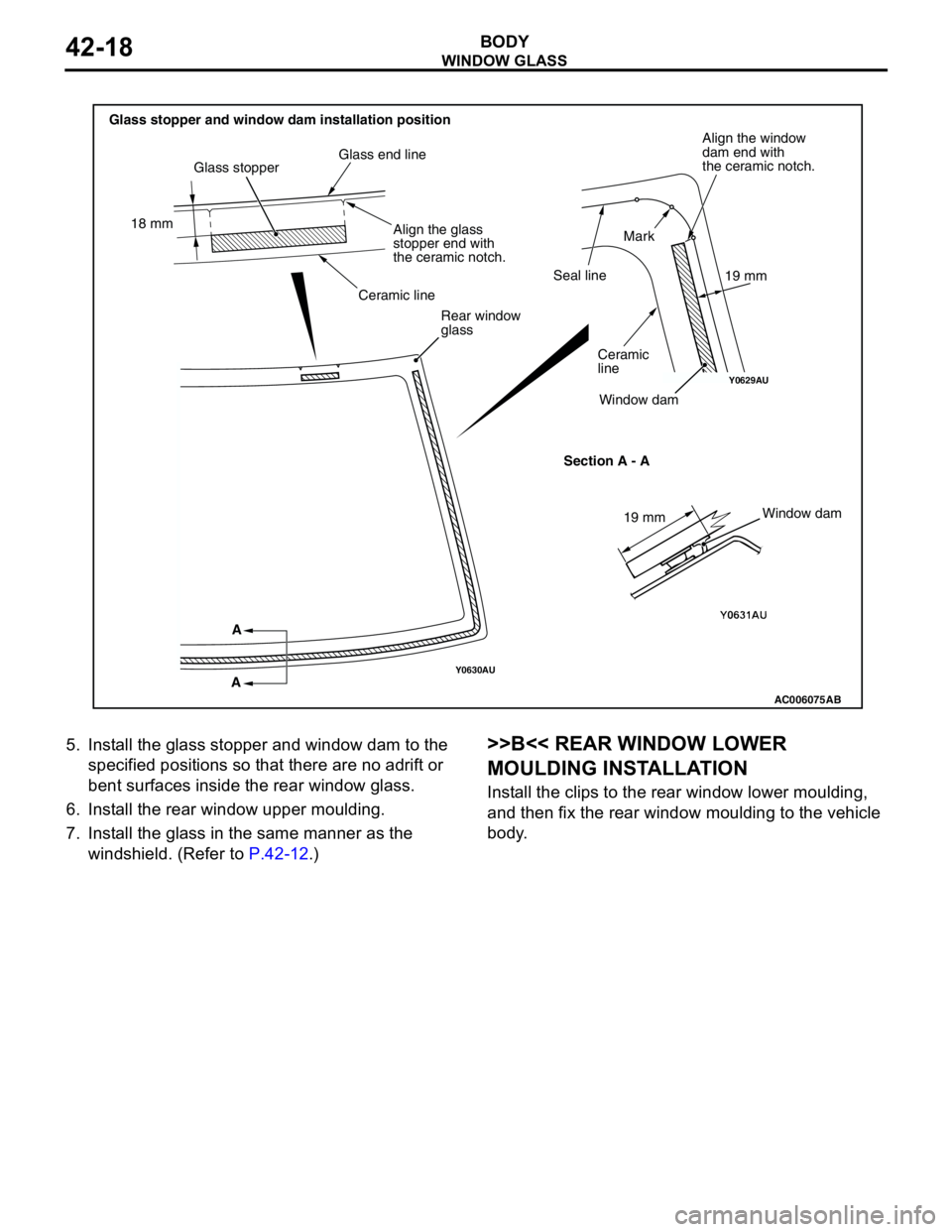 42-18

BODY
WINDOW GLASS

Glass stopper and window dam installation position

Glass stopper

Glass end line

18 mm

Align the glass stopper end with the ceramic notch.

Ceramic line

Rear window glass

Align the window dam end with the ceramic notch.

Mark

Seal line

19 mm

Ceramic line

Window dam

Y0629AU

Section A - A

19 mm

Window dam

Y0631AU

A

A

Y0630AU

AC006075AB

5. Install the glass stopper and window dam to the specified positions so that there are no adrift or bent surfaces inside the rear window glass.

6. Install the rear window upper moulding.

7. Install the glass in the same manner as the windshield. (Refer to P.42-12.)

>>B<< REAR WINDOW LOWER MOULDING INSTALLATION

Install the clips to the rear window lower moulding, and then fix the rear window moulding to the vehicle body.

carmanualsonline.info