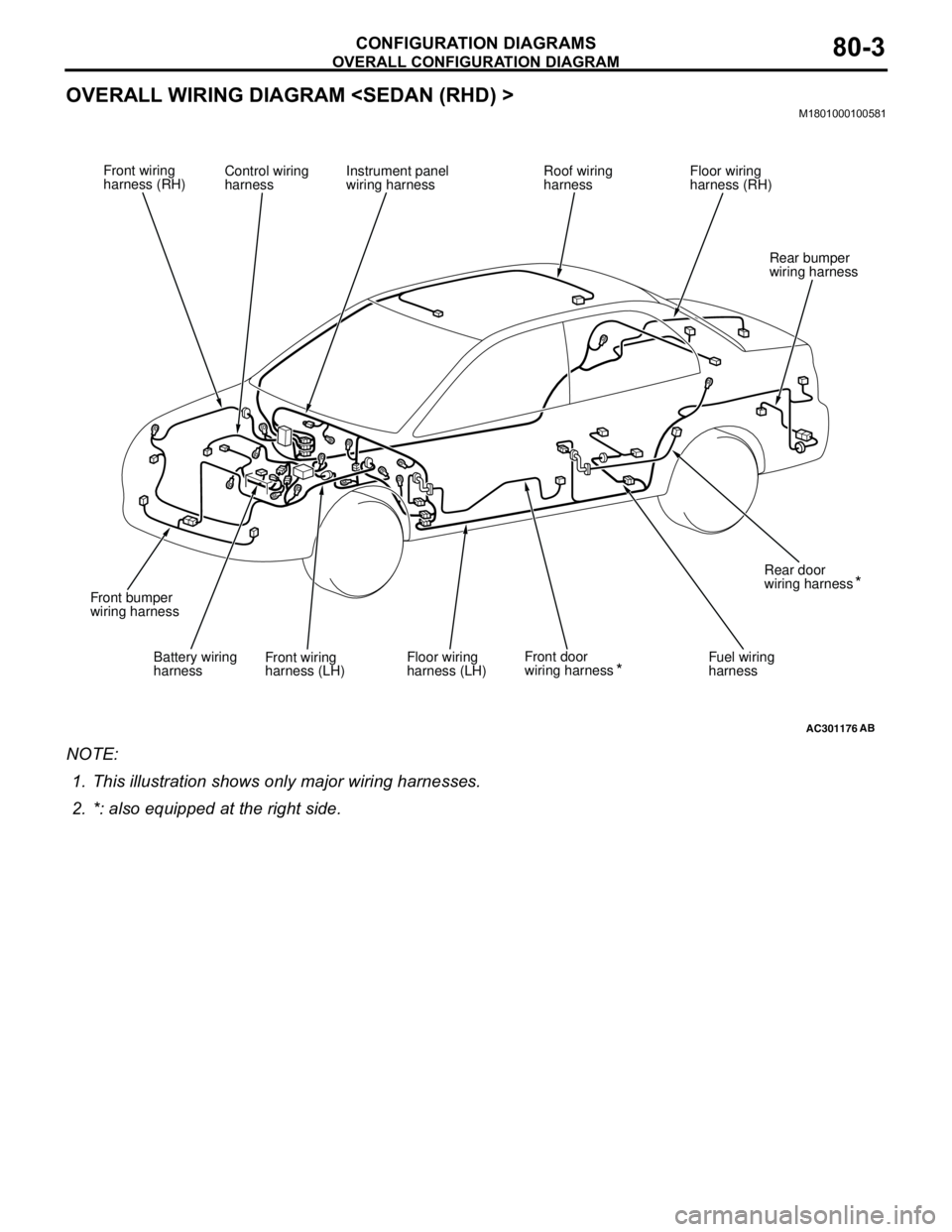 CONFIGURATION DIAGRAMS
OVERALL CONFIGURATION DIAGRAM
80-3

OVERALL WIRING DIAGRAM <SEDAN (RHD) >
M1801000100581

Front wiring harness (RH)
Control wiring harness
Instrument panel wiring harness
Roof wiring harness
Floor wiring harness (RH)
Rear bumper wiring harness
Rear door wiring harness *
Front bumper wiring harness
Battery wiring harness
Front wiring harness (LH)
Floor wiring harness (LH)
Front door wiring harness *
Fuel wiring harness

AC301176 AB

NOTE:
1. This illustration shows only major wiring harnesses.
2. *: also equipped at the right side.

carmanualsonline.info