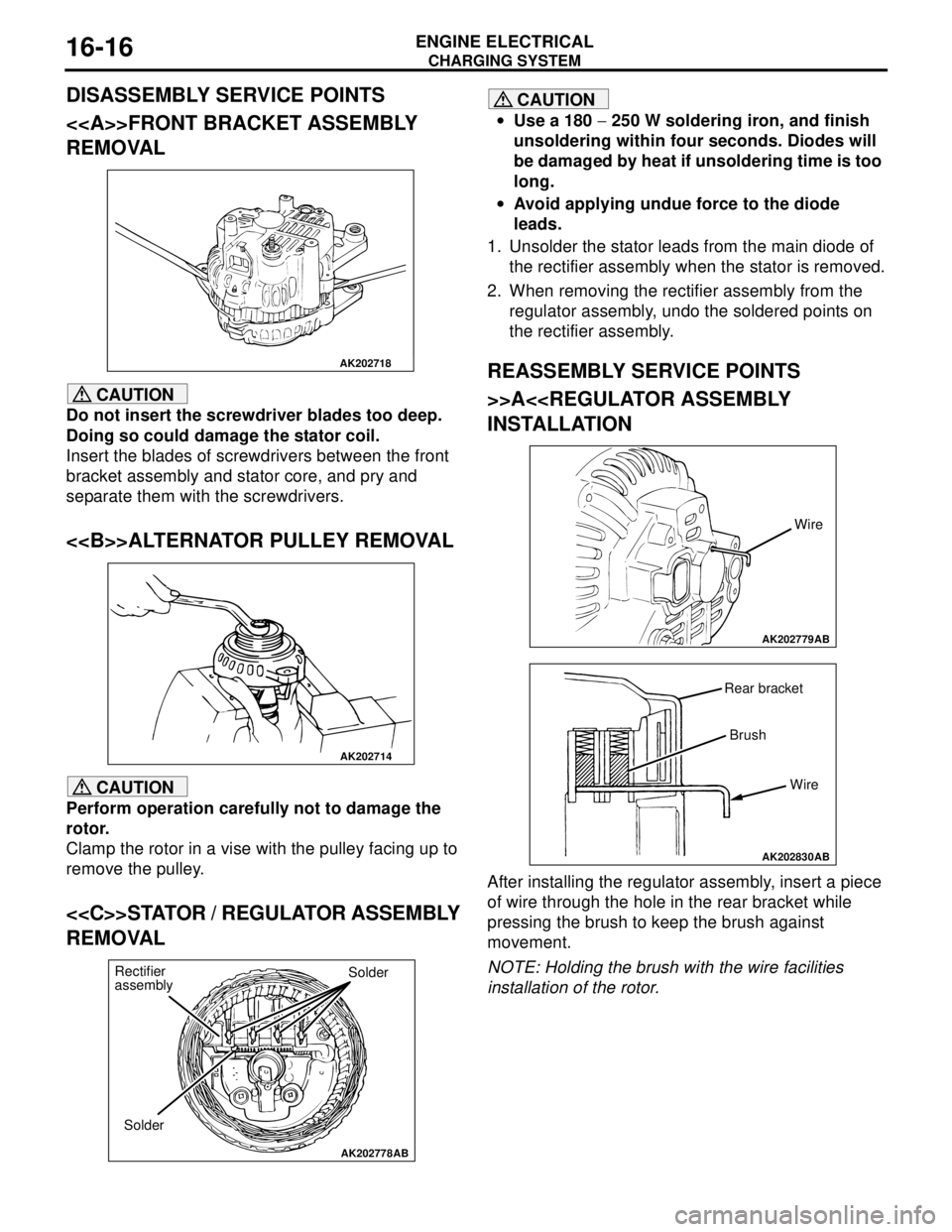 16-16

ENGINE ELECTRICAL
CHARGING SYSTEM

DISASSEMBLY SERVICE POINTS

<<A>>FRONT BRACKET ASSEMBLY REMOVAL

AK202718

CAUTION
Do not insert the screwdriver blades too deep. Doing so could damage the stator coil.
Insert the blades of screwdrivers between the front bracket assembly and stator core, and pry and separate them with the screwdrivers.

<<B>>ALTERNATOR PULLEY REMOVAL

AK202714

CAUTION
Perform operation carefully not to damage the rotor.
Clamp the rotor in a vise with the pulley facing up to remove the pulley.

<<C>>STATOR / REGULATOR ASSEMBLY REMOVAL

Rectifier assembly
Solder
Solder
AK202778AB

CAUTION
• Use a 180 − 250 W soldering iron, and finish unsoldering within four seconds. Diodes will be damaged by heat if unsoldering time is too long.
• Avoid applying undue force to the diode leads.

1. Unsolder the stator leads from the main diode of the rectifier assembly when the stator is removed.
2. When removing the rectifier assembly from the regulator assembly, undo the soldered points on the rectifier assembly.

REASSEMBLY SERVICE POINTS

>>A<<REGULATOR ASSEMBLY INSTALLATION

Wire
AK202779AB

Rear bracket
Brush
Wire
AK202830AB

After installing the regulator assembly, insert a piece of wire through the hole in the rear bracket while pressing the brush to keep the brush against movement.

NOTE: Holding the brush with the wire facilities installation of the rotor.

carmanualsonline.info