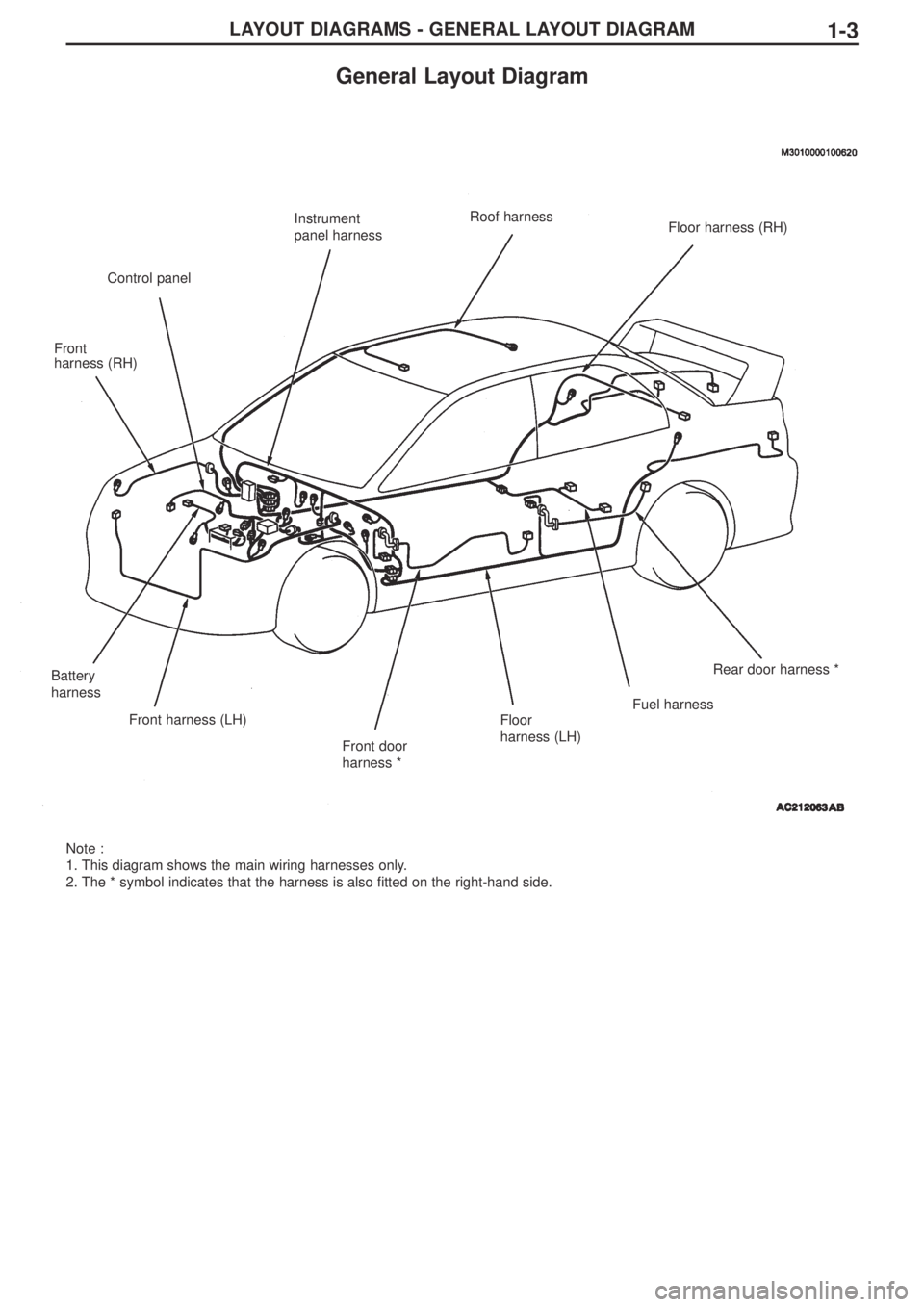 LAYOUT DIAGRAMS - GENERAL LAYOUT DIAGRAM 1-3

General Layout Diagram

M3010000100620

Instrument panel harness

Roof harness

Floor harness (RH)

Control panel

Front harness (RH)

Battery harness

Front harness (LH)

Front door harness *

Floor harness (LH)

Fuel harness

Rear door harness *

AC212063AB

Note :
1. This diagram shows the main wiring harnesses only.
2. The * symbol indicates that the harness is also fitted on the right-hand side.

carmanualsonline.info