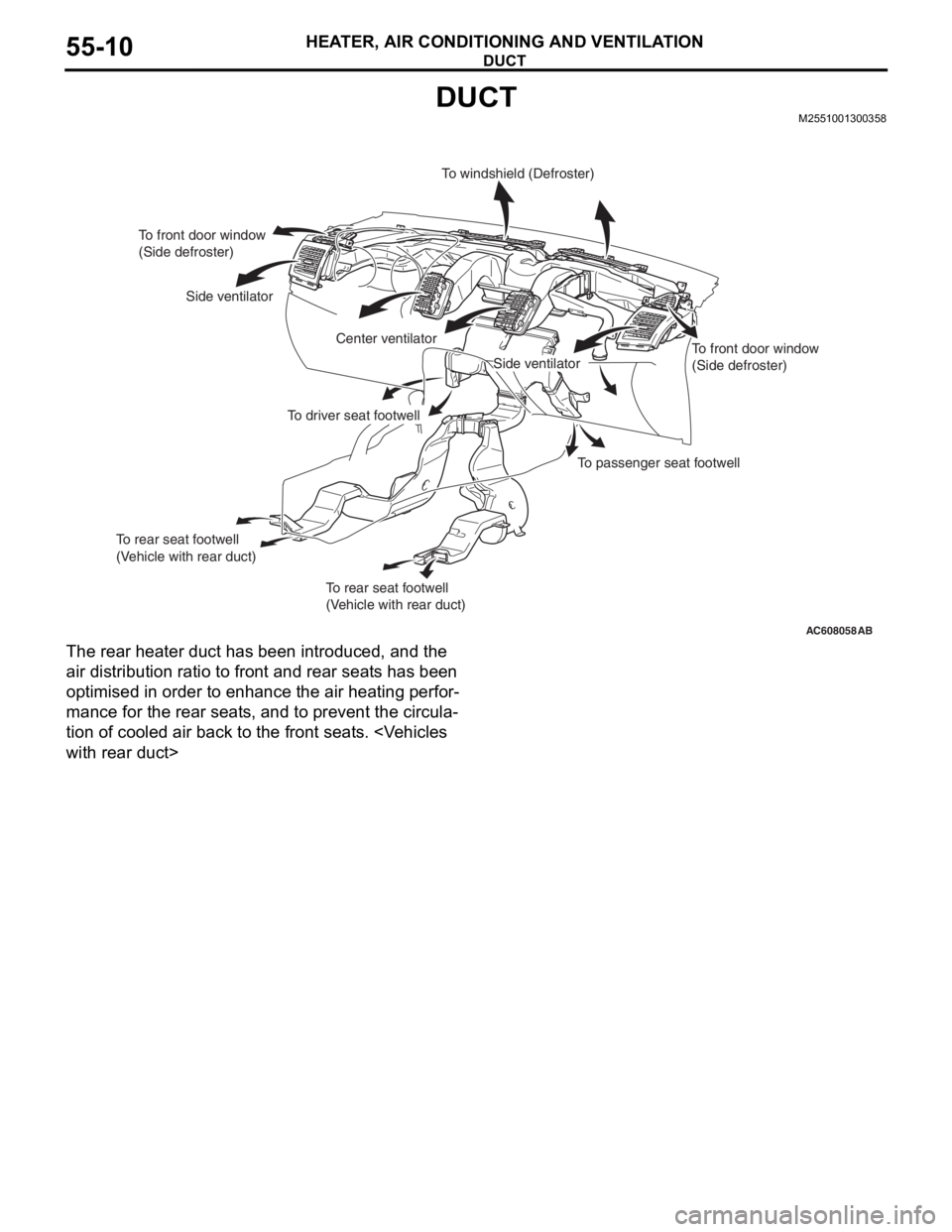 55-10

HEATER, AIR CONDITIONING AND VENTILATION
DUCT

DUCT

M2551001300358

To windshield (Defroster)

To front door window
(Side defroster)

Side ventilator

Center ventilator

Side ventilator

To front door window
(Side defroster)

To driver seat footwell

To passenger seat footwell

To rear seat footwell
(Vehicle with rear duct)

To rear seat footwell
(Vehicle with rear duct)

AC608058 AB

The rear heater duct has been introduced, and the air distribution ratio to front and rear seats has been optimised in order to enhance the air heating performance for the rear seats, and to prevent the circulation of cooled air back to the front seats. <Vehicles with rear duct>

carmanualsonline.info