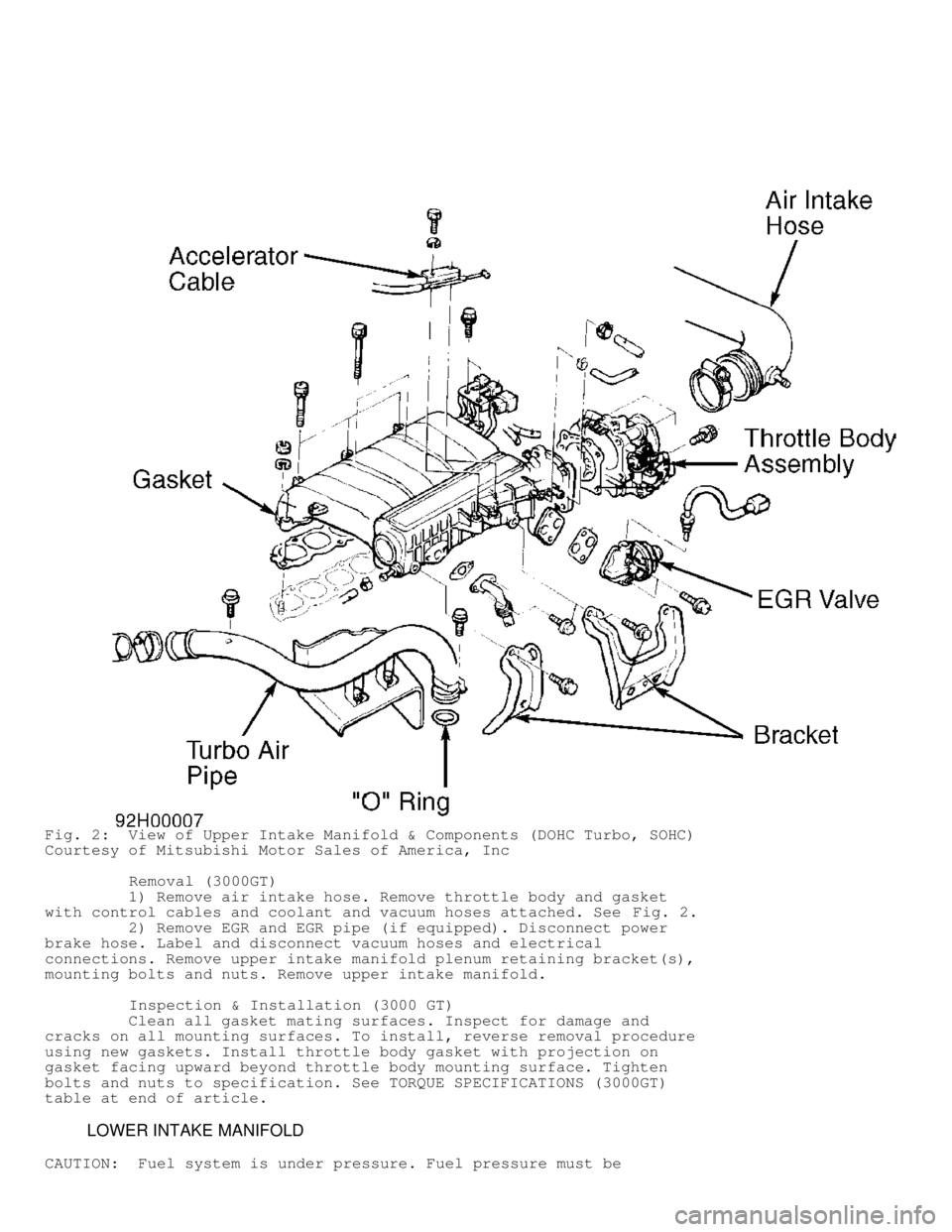 Air Intake Hose

Accelerator Cable

Throttle Body Assembly

Gasket

EGR Valve

Bracket

Turbo Air Pipe

"O" Ring

92H00007

Fig. 2: View of Upper Intake Manifold & Components (DOHC Turbo, SOHC)
Courtesy of Mitsubishi Motor Sales of America, Inc

Removal (3000GT)

1) Remove air intake hose. Remove throttle body and gasket with control cables and coolant and vacuum hoses attached. See Fig. 2.

2) Remove EGR and EGR pipe (if equipped). Disconnect power brake hose. Label and disconnect vacuum hoses and electrical connections. Remove upper intake manifold plenum retaining bracket(s), mounting bolts and nuts. Remove upper intake manifold.

Inspection & Installation (3000 GT)

Clean all gasket mating surfaces. Inspect for damage and cracks on all mounting surfaces. To install, reverse removal procedure using new gaskets. Install throttle body gasket with projection on gasket facing upward beyond throttle body mounting surface. Tighten bolts and nuts to specification. See TORQUE SPECIFICATIONS (3000GT) table at end of article.

LOWER INTAKE MANIFOLD

CAUTION: Fuel system is under pressure. Fuel pressure must be

carmanualsonline.info