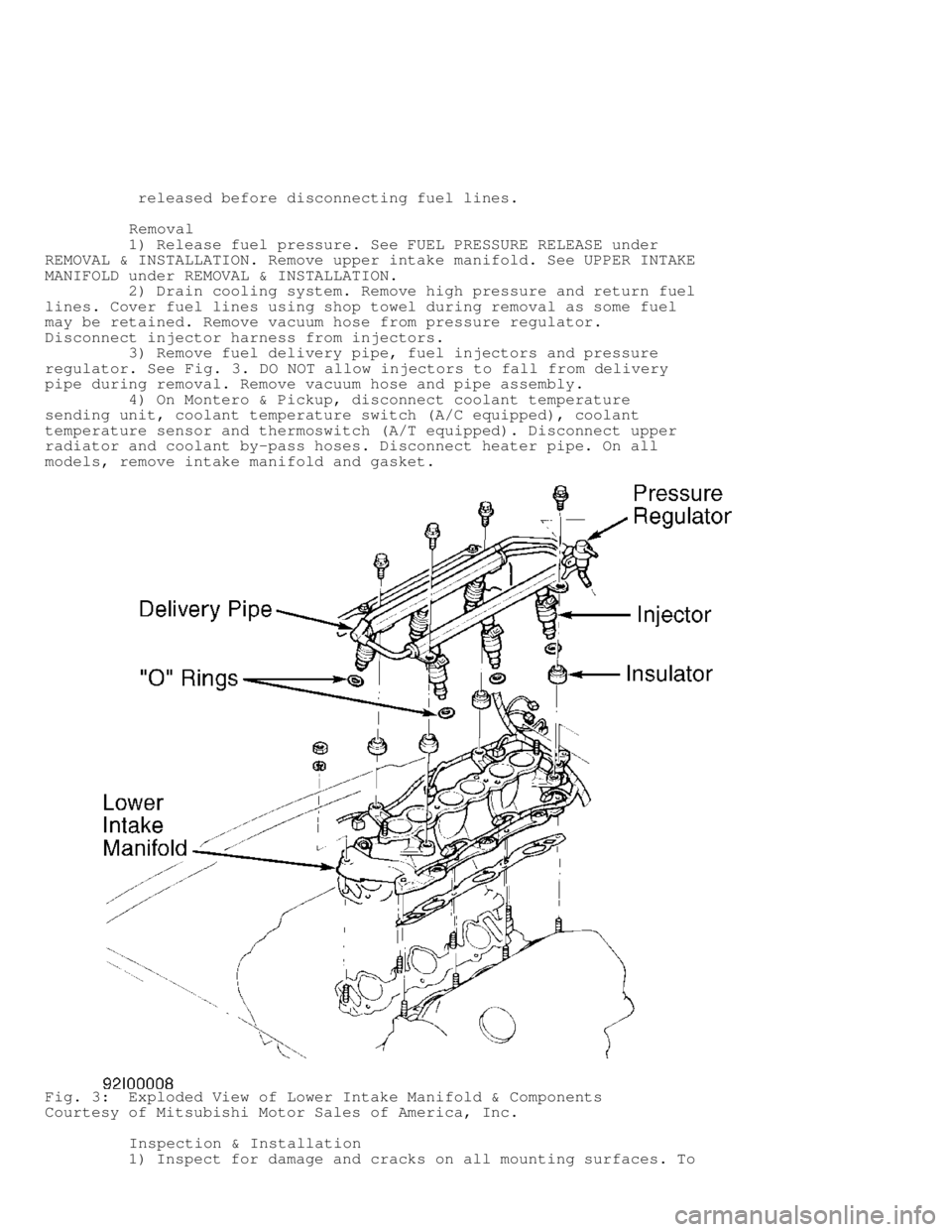 released before disconnecting fuel lines.

Removal
1) Release fuel pressure. See FUEL PRESSURE RELEASE under REMOVAL & INSTALLATION. Remove upper intake manifold. See UPPER INTAKE MANIFOLD under REMOVAL & INSTALLATION.
2) Drain cooling system. Remove high pressure and return fuel lines. Cover fuel lines using shop towel during removal as some fuel may be retained. Remove vacuum hose from pressure regulator. Disconnect injector harness from injectors.
3) Remove fuel delivery pipe, fuel injectors and pressure regulator. See Fig. 3. DO NOT allow injectors to fall from delivery pipe during removal. Remove vacuum hose and pipe assembly.
4) On Montero & Pickup, disconnect coolant temperature sending unit, coolant temperature switch (A/C equipped), coolant temperature sensor and thermoswitch (A/T equipped). Disconnect upper radiator and coolant by-pass hoses. Disconnect heater pipe. On all models, remove intake manifold and gasket.

Pressure Regulator
Delivery Pipe
Injector
"O" Rings
Insulator
Lower Intake Manifold
92I00008

Fig. 3: Exploded View of Lower Intake Manifold & Components
Courtesy of Mitsubishi Motor Sales of America, Inc.

Inspection & Installation
1) Inspect for damage and cracks on all mounting surfaces. To

carmanualsonline.info