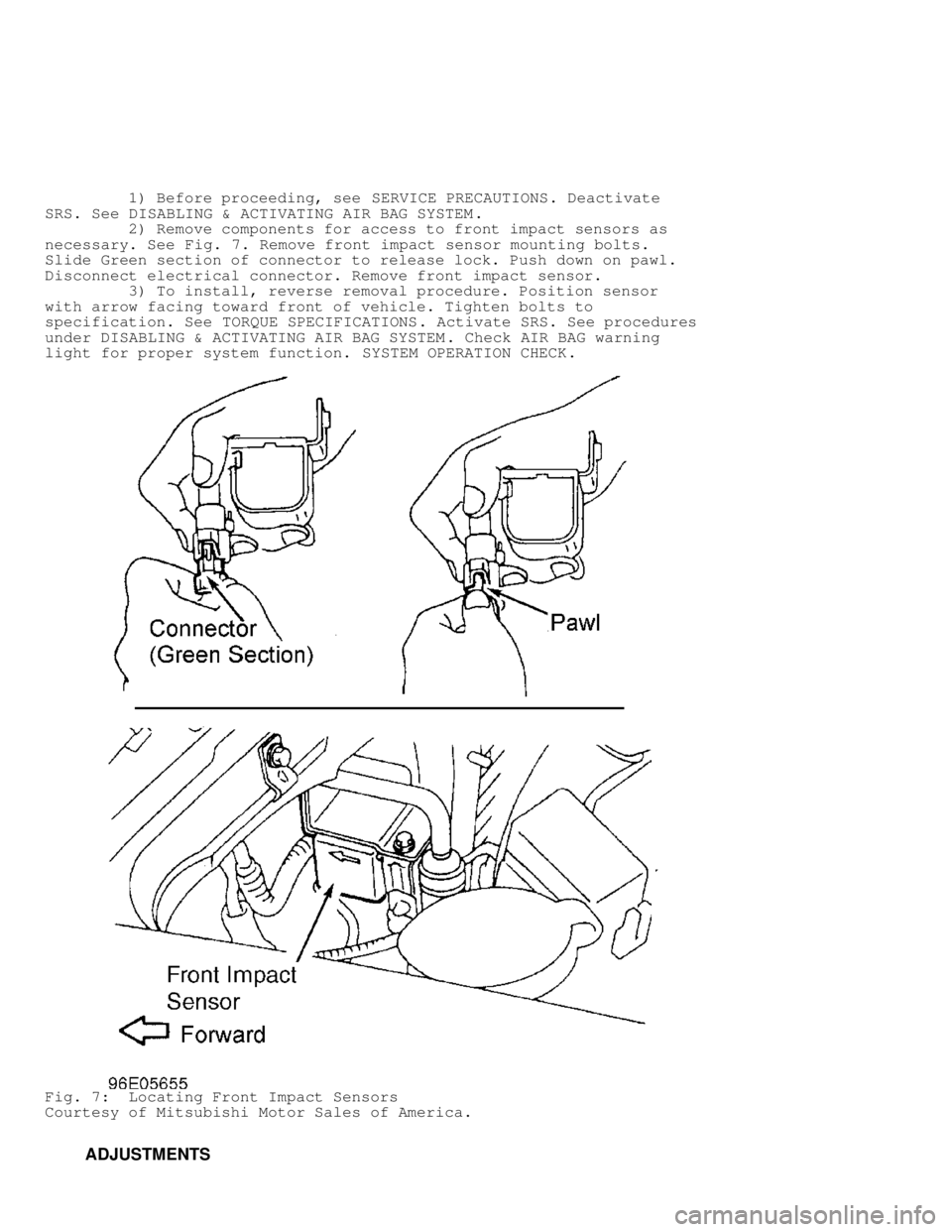 1) Before proceeding, see SERVICE PRECAUTIONS. Deactivate SRS. See DISABLING & ACTIVATING AIR BAG SYSTEM.

2) Remove components for access to front impact sensors as necessary. See Fig. 7. Remove front impact sensor mounting bolts. Slide Green section of connector to release lock. Push down on pawl. Disconnect electrical connector. Remove front impact sensor.

3) To install, reverse removal procedure. Position sensor with arrow facing toward front of vehicle. Tighten bolts to specification. See TORQUE SPECIFICATIONS. Activate SRS. See procedures under DISABLING & ACTIVATING AIR BAG SYSTEM. Check AIR BAG warning light for proper system function. SYSTEM OPERATION CHECK.

Connector
(Green Section)

Pawl

Front Impact
Sensor

Forward

96E05655

Fig. 7: Locating Front Impact Sensors
Courtesy of Mitsubishi Motor Sales of America.

ADJUSTMENTS

carmanualsonline.info