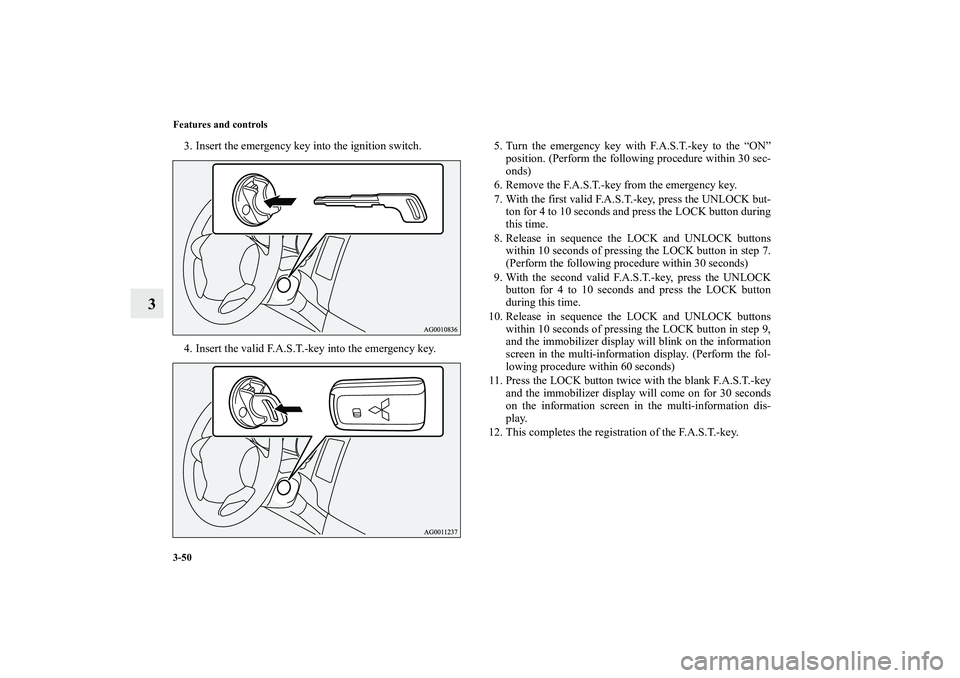 3-50

Features and controls

3

3. Insert the emergency key into the ignition switch.

AG0010836

4. Insert the valid F.A.S.T.-key into the emergency key.

AG0011237

5. Turn the emergency key with F.A.S.T.-key to the “ON” position. (Perform the following procedure within 30 seconds)

6. Remove the F.A.S.T.-key from the emergency key.

7. With the first valid F.A.S.T.-key, press the UNLOCK button for 4 to 10 seconds and press the LOCK button during this time.

8. Release in sequence the LOCK and UNLOCK buttons within 10 seconds of pressing the LOCK button in step 7. (Perform the following procedure within 30 seconds)

9. With the second valid F.A.S.T.-key, press the UNLOCK button for 4 to 10 seconds and press the LOCK button during this time.

10. Release in sequence the LOCK and UNLOCK buttons within 10 seconds of pressing the LOCK button in step 9, and the immobilizer display will blink on the information screen in the multi-information display. (Perform the following procedure within 60 seconds)

11. Press the LOCK button twice with the blank F.A.S.T.-key and the immobilizer display will come on for 30 seconds on the information screen in the multi-information display.

12. This completes the registration of the F.A.S.T.-key.

carmanualsonline.info