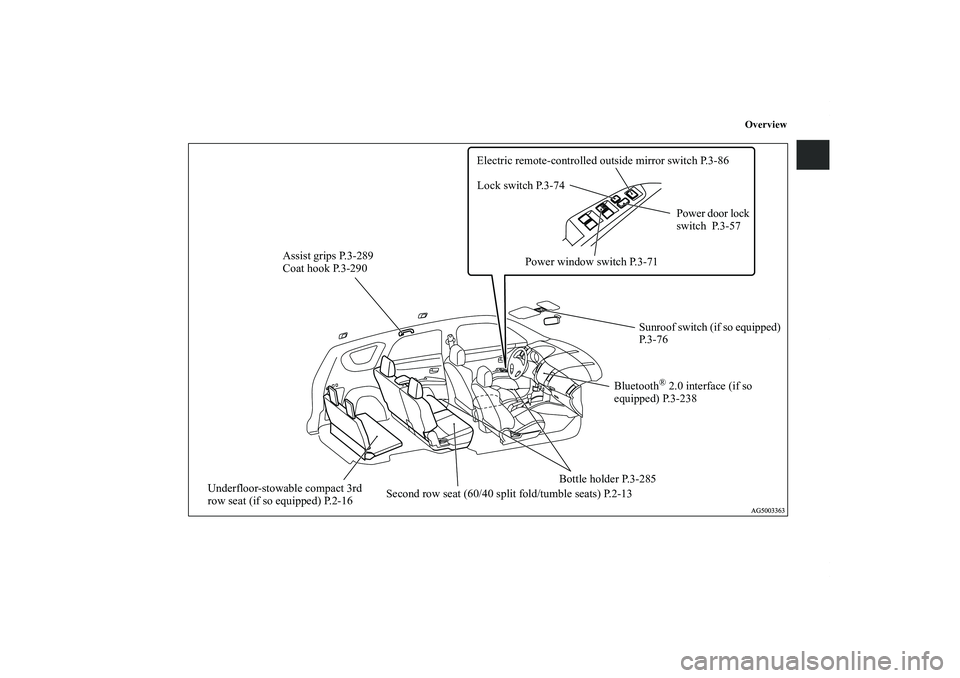 Overview

Electric remote-controlled outside mirror switch P.3-86

Lock switch P.3-74

Power door lock switch P.3-57

Power window switch P.3-71

Assist grips P.3-289
Coat hook P.3-290

Sunroof switch (if so equipped) P.3-76

Bluetooth® 2.0 interface (if so equipped) P.3-238

Bottle holder P.3-285

Underfloor-stowable compact 3rd row seat (if so equipped) P.2-16

Second row seat (60/40 split fold/tumble seats) P.2-13

AG5003363

carmanualsonline.info