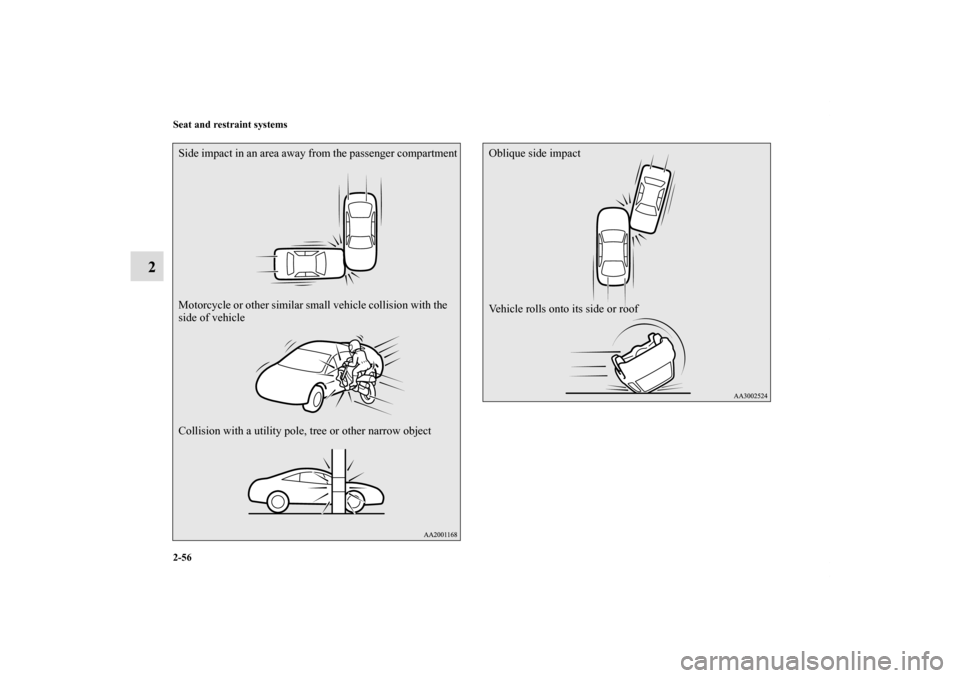 Seat and restraint systems

2

Side impact in an area away from the passenger compartment

Motorcycle or other similar small vehicle collision with the side of vehicle

Collision with a utility pole, tree or other narrow object

AA2001168

Oblique side impact

Vehicle rolls onto its side or roof

AA3002524

2-56

carmanualsonline.info