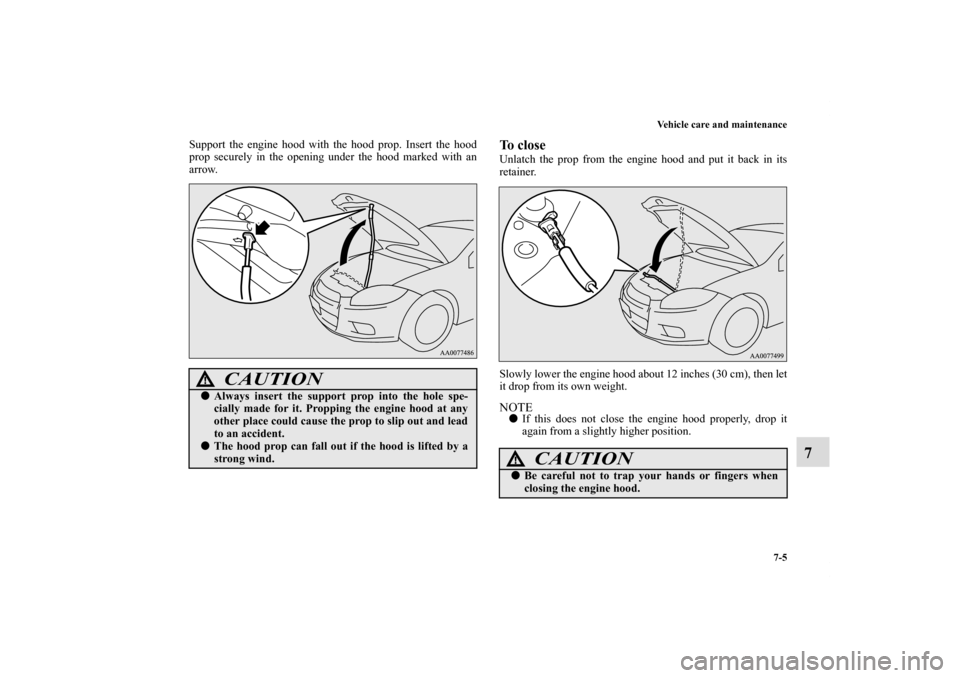 Vehicle care and maintenance

Support the engine hood with the hood prop. Insert the hood prop securely in the opening under the hood marked with an arrow.

AA0077486

CAUTION

● Always insert the support prop into the hole specially made for it. Propping the engine hood at any other place could cause the prop to slip out and lead to an accident.

● The hood prop can fall out if the hood is lifted by a strong wind.

To close

Unlatch the prop from the engine hood and put it back in its retainer.

AA0077499

Slowly lower the engine hood about 12 inches (30 cm), then let it drop from its own weight.

NOTE

● If this does not close the engine hood properly, drop it again from a slightly higher position.

CAUTION

● Be careful not to trap your hands or fingers when closing the engine hood.

7

7-5

carmanualsonline.info