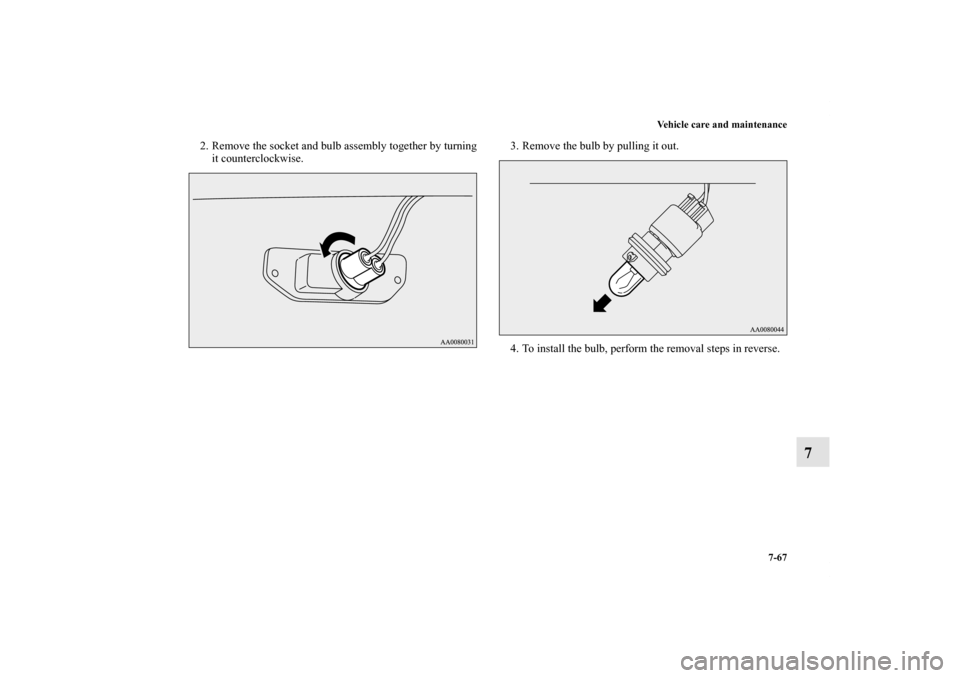 Vehicle care and maintenance

2. Remove the socket and bulb assembly together by turning it counterclockwise.

AA0080031

3. Remove the bulb by pulling it out.

AA0080044

4. To install the bulb, perform the removal steps in reverse.

7

7-67

carmanualsonline.info