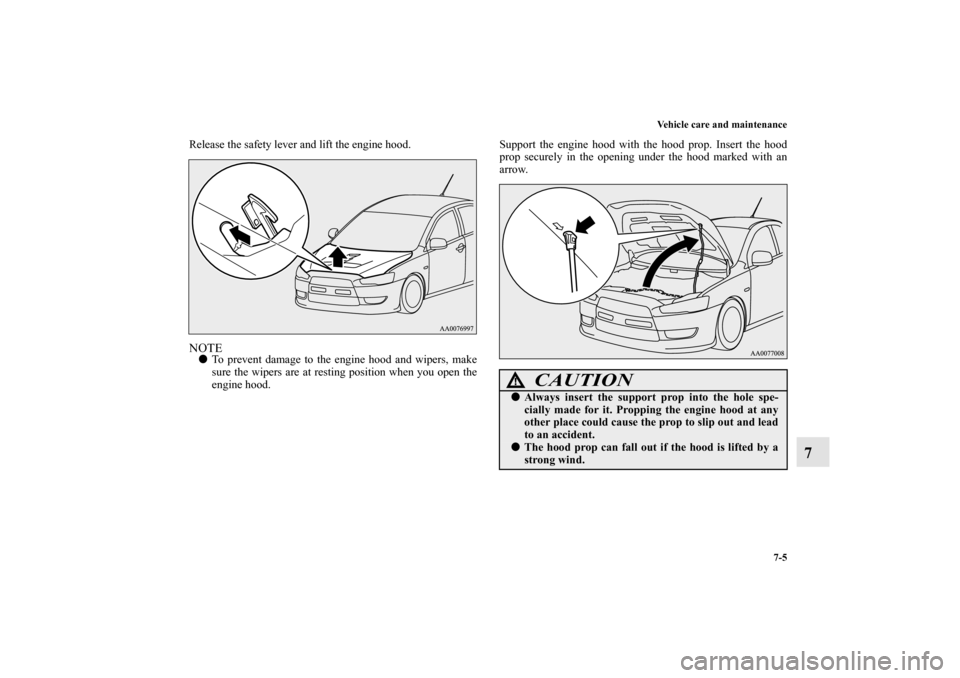 Vehicle care and maintenance

Release the safety lever and lift the engine hood.

AA0076997

NOTE
● To prevent damage to the engine hood and wipers, make sure the wipers are at resting position when you open the engine hood.

Support the engine hood with the hood prop. Insert the hood prop securely in the opening under the hood marked with an arrow.

AA0077008

CAUTION
● Always insert the support prop into the hole specially made for it. Propping the engine hood at any other place could cause the prop to slip out and lead to an accident.
● The hood prop can fall out if the hood is lifted by a strong wind.

7

7-5

carmanualsonline.info