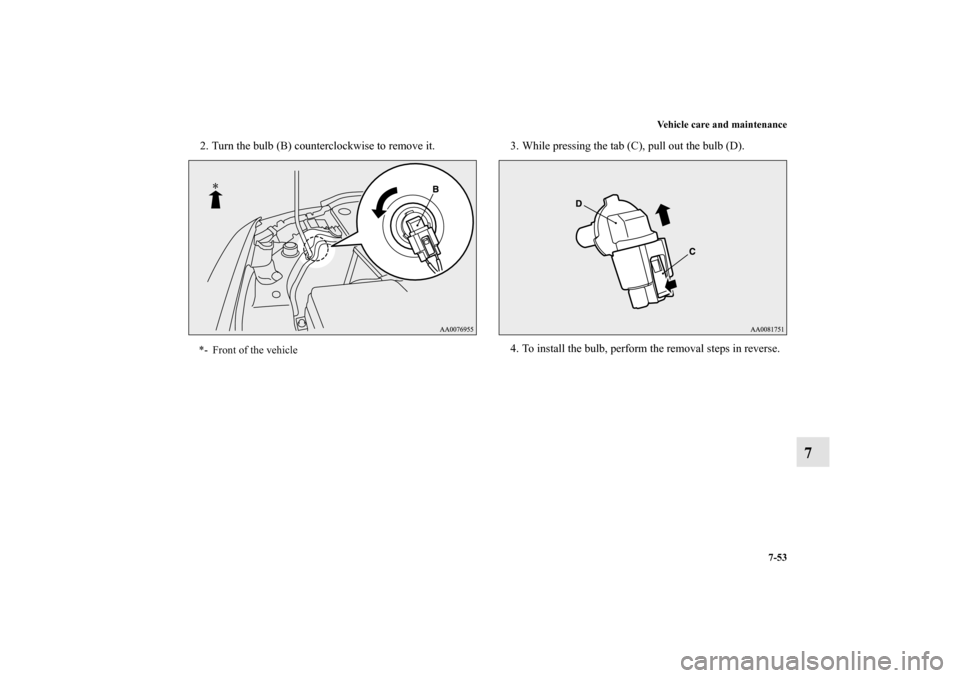 Vehicle care and maintenance

2. Turn the bulb (B) counterclockwise to remove it.

*

B

AA0076955

*- Front of the vehicle

3. While pressing the tab (C), pull out the bulb (D).

D

C

AA0081751

4. To install the bulb, perform the removal steps in reverse.

7

7-53

carmanualsonline.info