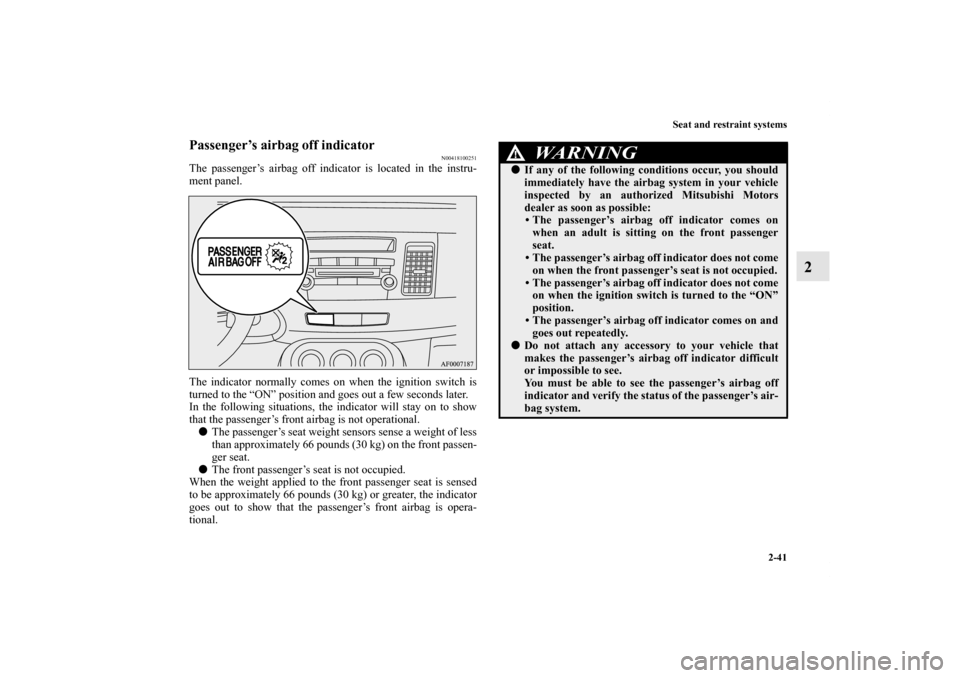 Seat and restraint systems

2-41

2

Passenger's airbag off indicator

N00418100251

The passenger's airbag off indicator is located in the instrument panel.

PASSENGER AIR BAG OFF

AF0007187

The indicator normally comes on when the ignition switch is turned to the "ON" position and goes out a few seconds later.
In the following situations, the indicator will stay on to show that the passenger's front airbag is not operational.

● The passenger's seat weight sensors sense a weight of less than approximately 66 pounds (30 kg) on the front passenger seat.

● The front passenger's seat is not occupied.

When the weight applied to the front passenger seat is sensed to be approximately 66 pounds (30 kg) or greater, the indicator goes out to show that the passenger's front airbag is operational.

WARNING

● If any of the following conditions occur, you should immediately have the airbag system in your vehicle inspected by an authorized Mitsubishi Motors dealer as soon as possible:
• The passenger's airbag off indicator comes on when an adult is sitting on the front passenger seat.
• The passenger's airbag off indicator does not come on when the front passenger's seat is not occupied.
• The passenger's airbag off indicator does not come on when the ignition switch is turned to the "ON" position.
• The passenger's airbag off indicator comes on and goes out repeatedly.

● Do not attach any accessory to your vehicle that makes the passenger's airbag off indicator difficult or impossible to see.
You must be able to see the passenger's airbag off indicator and verify the status of the passenger's airbag system.

carmanualsonline.info