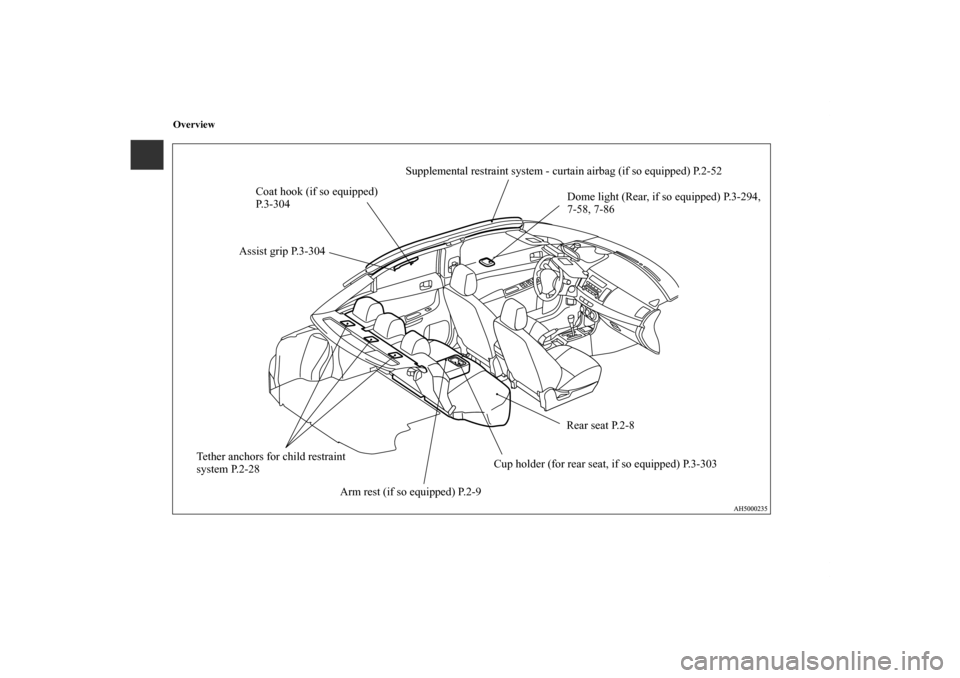 Overview

Supplemental restraint system - curtain airbag (if so equipped) P.2-52

Coat hook (if so equipped) P.3-304

Dome light (Rear, if so equipped) P.3-294, 7-58, 7-86

Assist grip P.3-304

Rear seat P.2-8

Tether anchors for child restraint system P.2-28

Cup holder (for rear seat, if so equipped) P.3-303

Arm rest (if so equipped) P.2-9

AH5000235

carmanualsonline.info