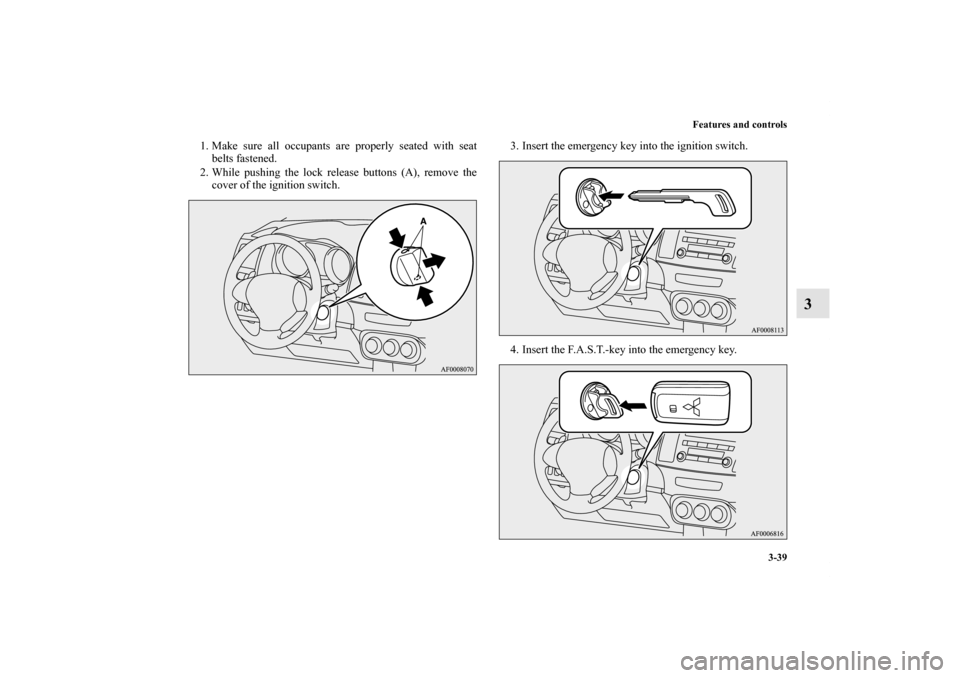 Features and controls

3-39

3

1. Make sure all occupants are properly seated with seat belts fastened.

2. While pushing the lock release buttons (A), remove the cover of the ignition switch.

A

AF0008070

3. Insert the emergency key into the ignition switch.

AF0008113

4. Insert the F.A.S.T.-key into the emergency key.

AF0006816

carmanualsonline.info