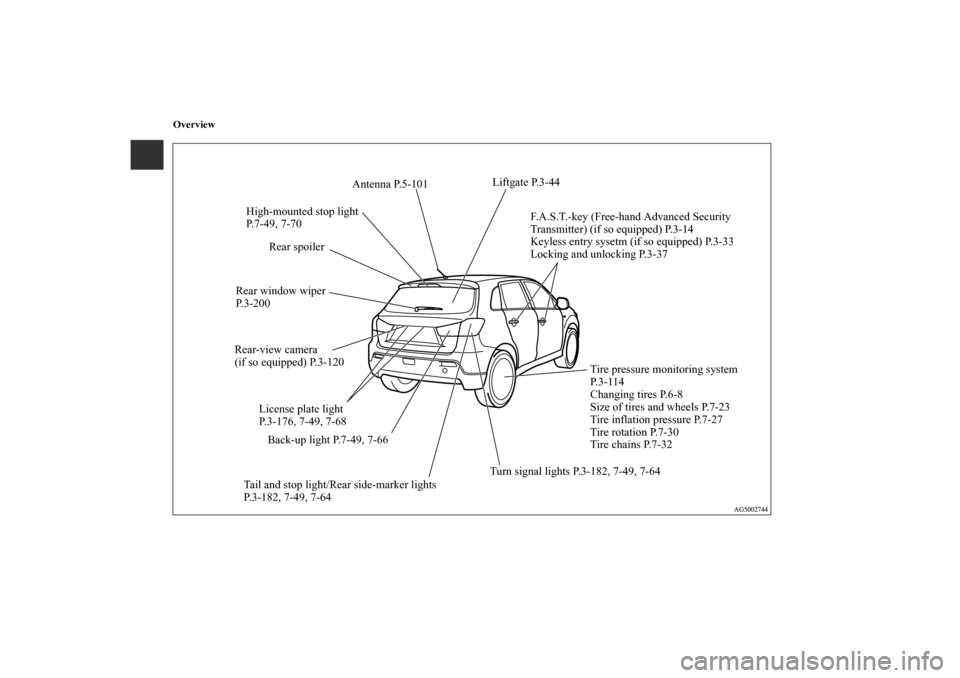 Overview

Antenna P.5-101

Liftgate P.3-44

High-mounted stop light
P.7-49, 7-70

F.A.S.T.-key (Free-hand Advanced Security Transmitter) (if so equipped) P.3-14
Keyless entry sysetm (if so equipped) P.3-33
Locking and unlocking P.3-37

Rear spoiler

Rear window wiper
P.3-200

Rear-view camera
(if so equipped) P.3-120

Tire pressure monitoring system
P.3-114
Changing tires P.6-8
Size of tires and wheels P.7-23
Tire inflation pressure P.7-27
Tire rotation P.7-30
Tire chains P.7-32

License plate light
P.3-176, 7-49, 7-68

Back-up light P.7-49, 7-66

Turn signal lights P.3-182, 7-49, 7-64

Tail and stop light/Rear side-marker lights
P.3-182, 7-49, 7-64

AG5002744

carmanualsonline.info