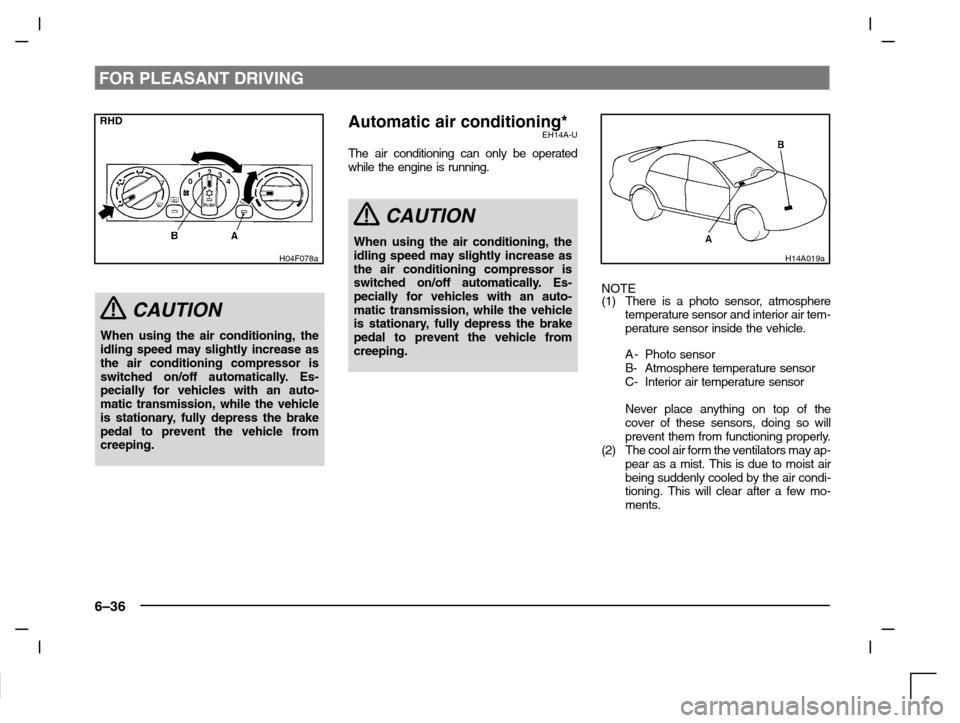 FOR PLEASANT DRIVING

RHD

0 1 2 3 4

B A

H04F078a

CAUTION

When using the air conditioning, the idling speed may slightly increase as the air conditioning compressor is switched on/off automatically. Especially for vehicles with an automatic transmission, while the vehicle is stationary, fully depress the brake pedal to prevent the vehicle from creeping.

Automatic air conditioning*
EH14A-U

The air conditioning can only be operated while the engine is running.

CAUTION

When using the air conditioning, the idling speed may slightly increase as the air conditioning compressor is switched on/off automatically. Especially for vehicles with an automatic transmission, while the vehicle is stationary, fully depress the brake pedal to prevent the vehicle from creeping.

B

A

H14A019a

NOTE
(1) There is a photo sensor, atmosphere temperature sensor and interior air temperature sensor inside the vehicle.

A - Photo sensor
B- Atmosphere temperature sensor
C- Interior air temperature sensor

Never place anything on top of the cover of these sensors, doing so will prevent them from functioning properly.
(2) The cool air form the ventilators may appear as a mist. This is due to moist air being suddenly cooled by the air conditioning. This will clear after a few moments.

6–36

carmanualsonline.info