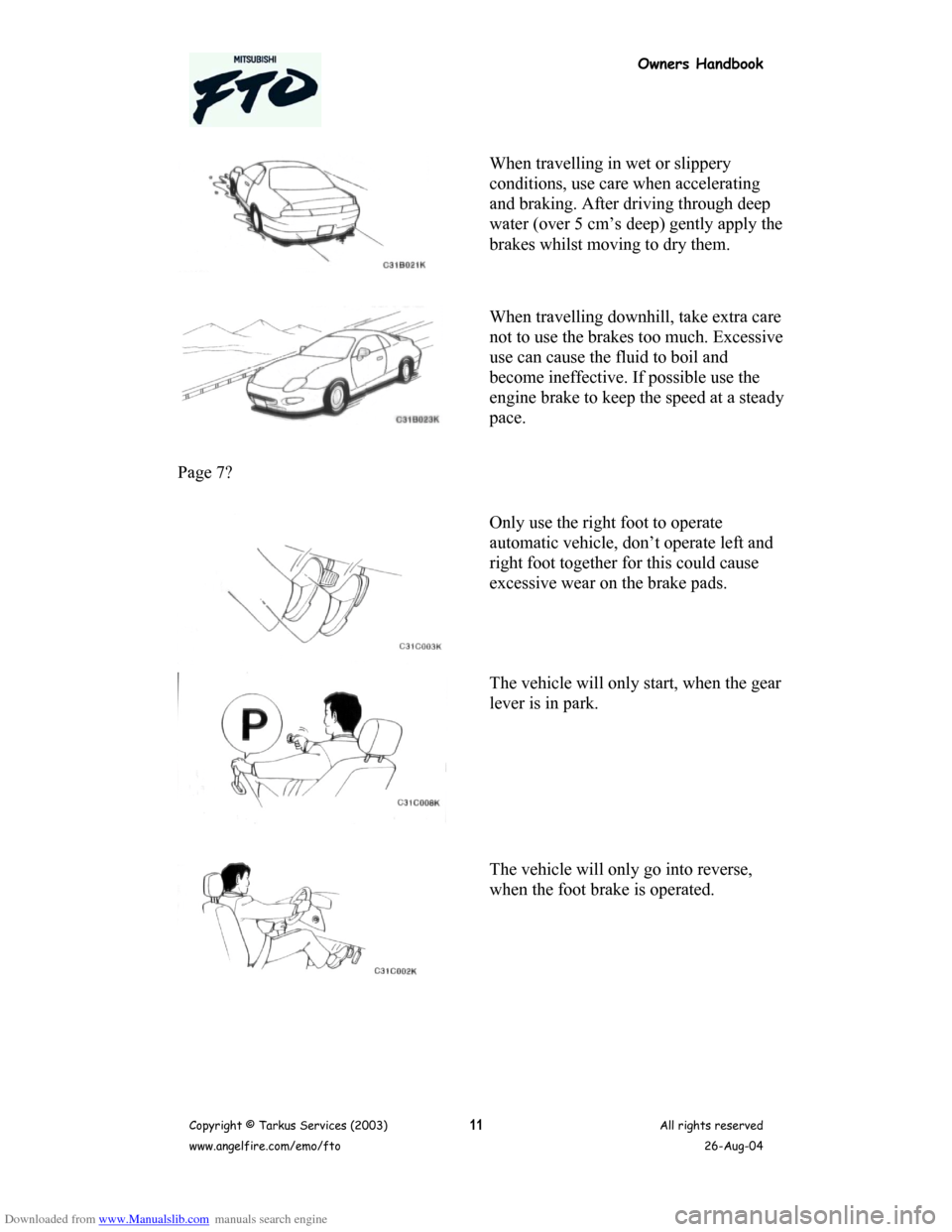 MITSUBISHI
FTO

Owners Handbook

C31B021K

When travelling in wet or slippery conditions, use care when accelerating and braking. After driving through deep water (over 5 cm's deep) gently apply the brakes whilst moving to dry them.

C31B023K

When travelling downhill, take extra care not to use the brakes too much. Excessive use can cause the fluid to boil and become ineffective. If possible use the engine brake to keep the speed at a steady pace.

Page 7?

C31C003K

Only use the right foot to operate automatic vehicle, don't operate left and right foot together for this could cause excessive wear on the brake pads.

P

C31C008K

The vehicle will only start, when the gear lever is in park.

C31C002K

The vehicle will only go into reverse, when the foot brake is operated.

Copyright © Tarkus Services (2003)
11
All rights reserved
www.angelfire.com/emo/fto
26-Aug-04

Downloaded from www.Manualslib.com manuals search engine

carmanualsonline.info