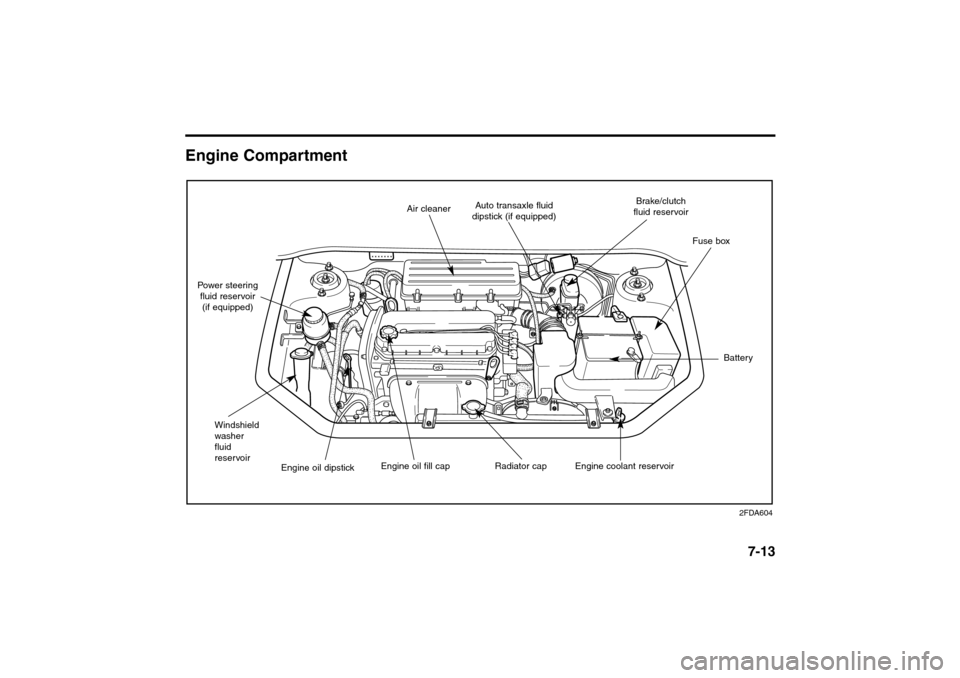 Engine Compartment

Air cleaner

Auto transaxle fluid dipstick (if equipped)

Brake/clutch fluid reservoir

Fuse box

Power steering fluid reservoir (if equipped)

Battery

Windshield washer fluid reservoir

Engine oil dipstick

Engine oil fill cap

Radiator cap

Engine coolant reservoir

2FDA604

7-13

carmanualsonline.info