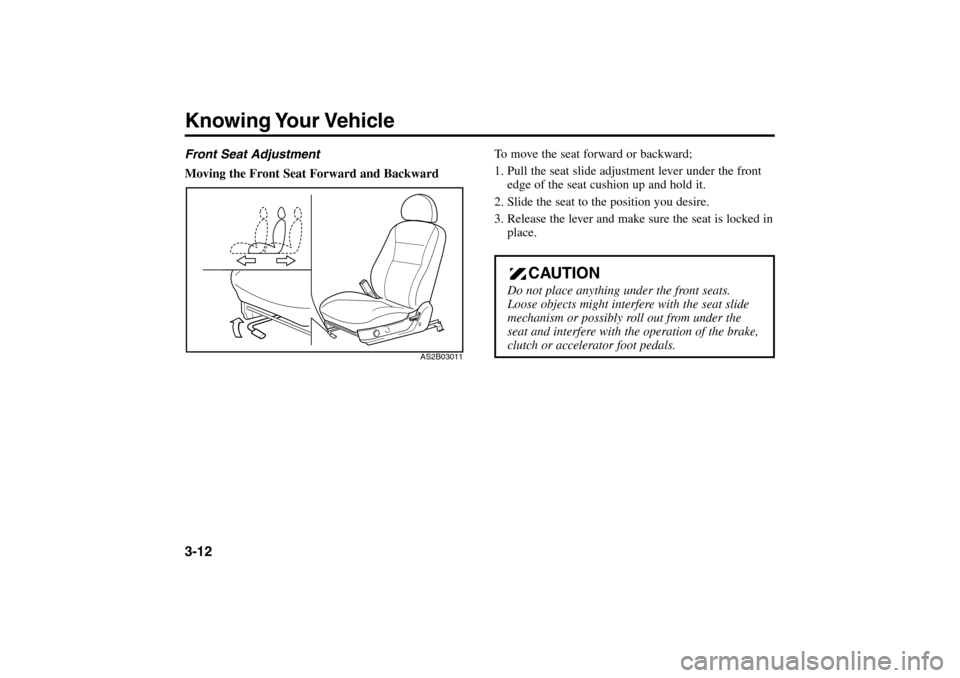 Knowing Your Vehicle

Front Seat Adjustment

Moving the Front Seat Forward and Backward

AS2B03011

To move the seat forward or backward;

1. Pull the seat slide adjustment lever under the front edge of the seat cushion up and hold it.

2. Slide the seat to the position you desire.

3. Release the lever and make sure the seat is locked in place.

CAUTION

Do not place anything under the front seats. Loose objects might interfere with the seat slide mechanism or possibly roll out from under the seat and interfere with the operation of the brake, clutch or accelerator foot pedals.

3-12

carmanualsonline.info