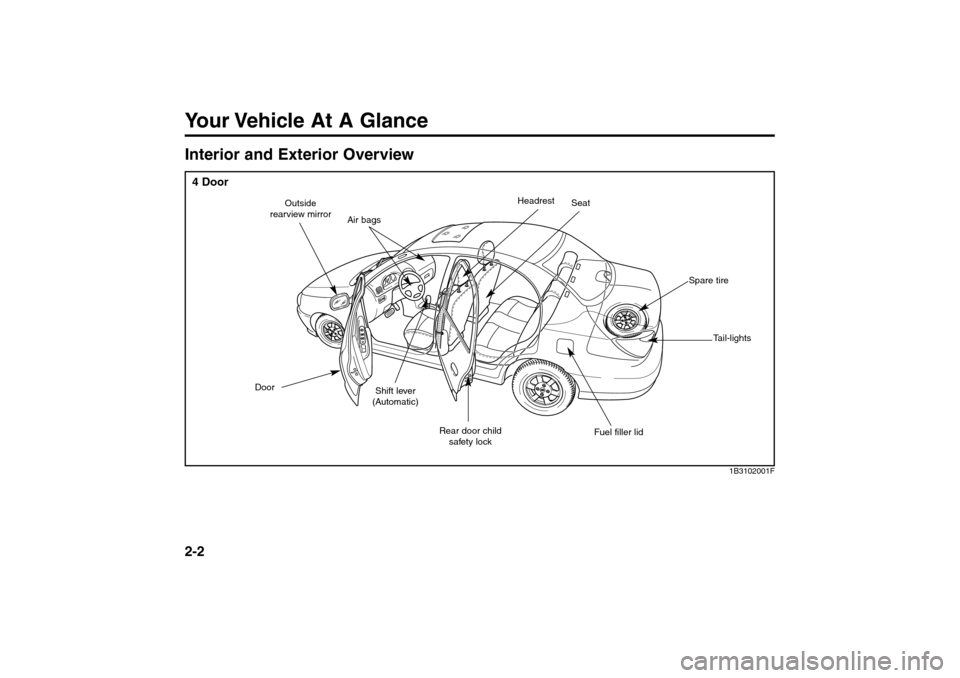 Your Vehicle At A Glance

Interior and Exterior Overview

4 Door

Outside rearview mirror

Air bags

Headrest

Seat

Spare tire

Tail-lights

Door

Shift lever (Automatic)

Rear door child safety lock

Fuel filler lid

1B3102001F

2-2

carmanualsonline.info