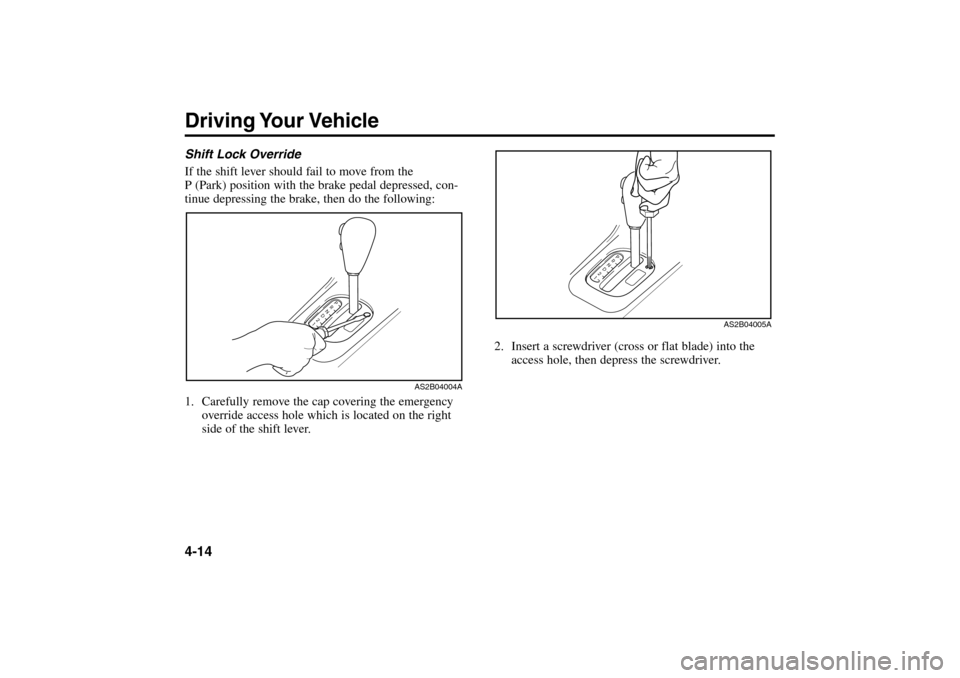 Driving Your Vehicle

Shift Lock Override

If the shift lever should fail to move from the P (Park) position with the brake pedal depressed, continue depressing the brake, then do the following:

AS2B04004A

1. Carefully remove the cap covering the emergency override access hole which is located on the right side of the shift lever.

AS2B04005A

2. Insert a screwdriver (cross or flat blade) into the access hole, then depress the screwdriver.

4-14

carmanualsonline.info