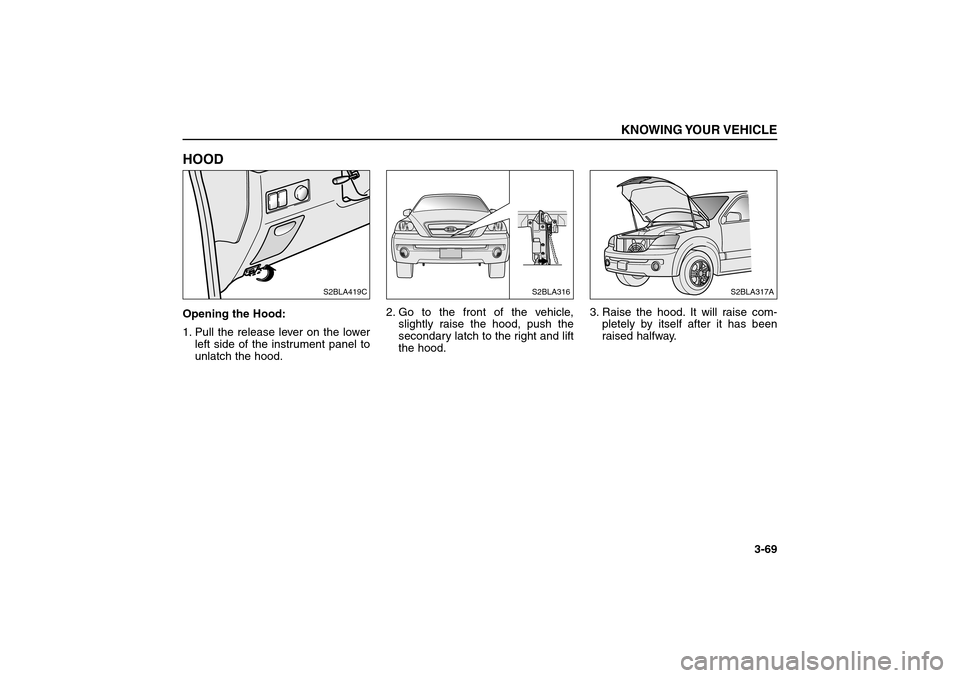 KNOWING YOUR VEHICLE

HOOD

S2BLA419C

Opening the Hood:

1. Pull the release lever on the lower left side of the instrument panel to unlatch the hood.

S2BLA316

2. Go to the front of the vehicle, slightly raise the hood, push the secondary latch to the right and lift the hood.

S2BLA317A

3. Raise the hood. It will raise completely by itself after it has been raised halfway.

3-69

carmanualsonline.info