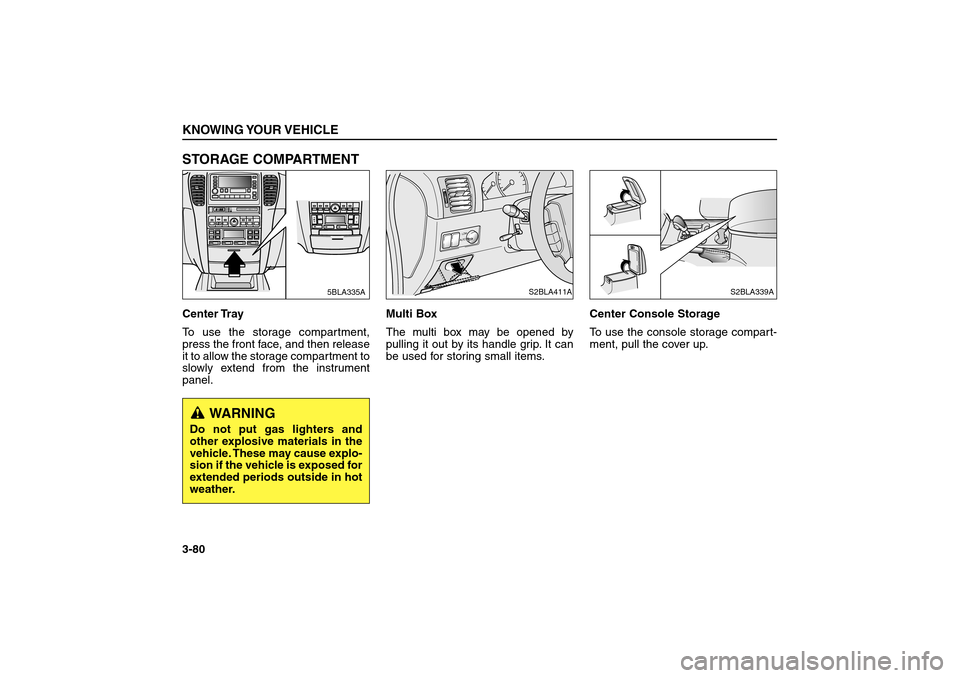 KNOWING YOUR VEHICLE

STORAGE COMPARTMENT

5BLA335A

Center Tray
To use the storage compartment, press the front face, and then release it to allow the storage compartment to slowly extend from the instrument panel.

WARNING
Do not put gas lighters and other explosive materials in the vehicle. These may cause explosion if the vehicle is exposed for extended periods outside in hot weather.

S2BLA411A

Multi Box
The multi box may be opened by pulling it out by its handle grip. It can be used for storing small items.

S2BLA339A

Center Console Storage
To use the console storage compartment, pull the cover up.

3-80

carmanualsonline.info