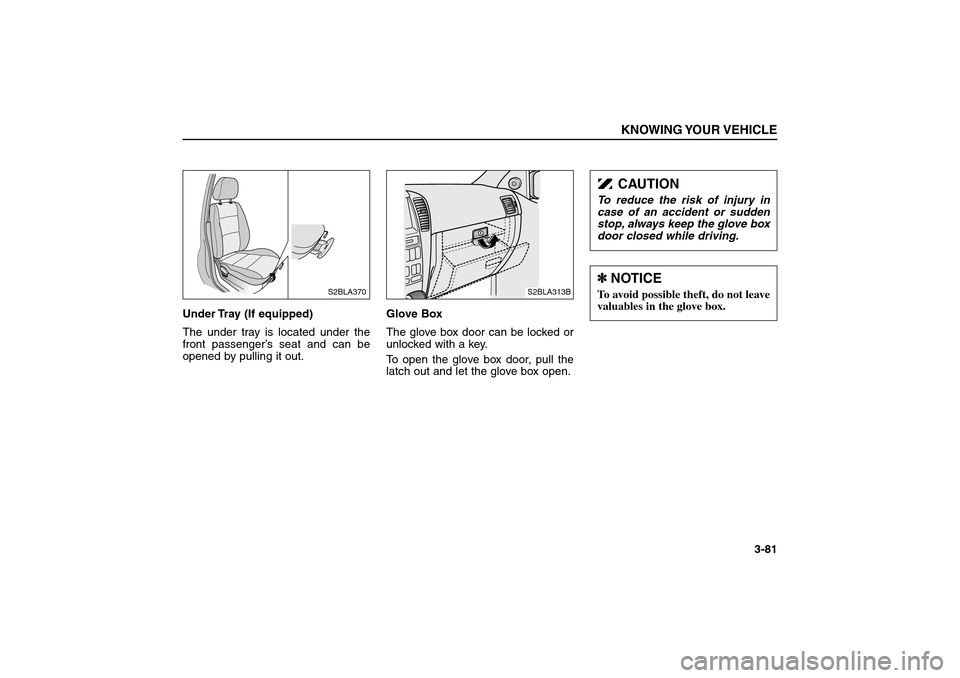 KNOWING YOUR VEHICLE

S2BLA370

Under Tray (If equipped)

The under tray is located under the front passenger's seat and can be opened by pulling it out.

S2BLA313B

Glove Box

The glove box door can be locked or unlocked with a key.

To open the glove box door, pull the latch out and let the glove box open.

CAUTION

To reduce the risk of injury in case of an accident or sudden stop, always keep the glove box door closed while driving.

✽ NOTICE

To avoid possible theft, do not leave valuables in the glove box.

3-81

carmanualsonline.info