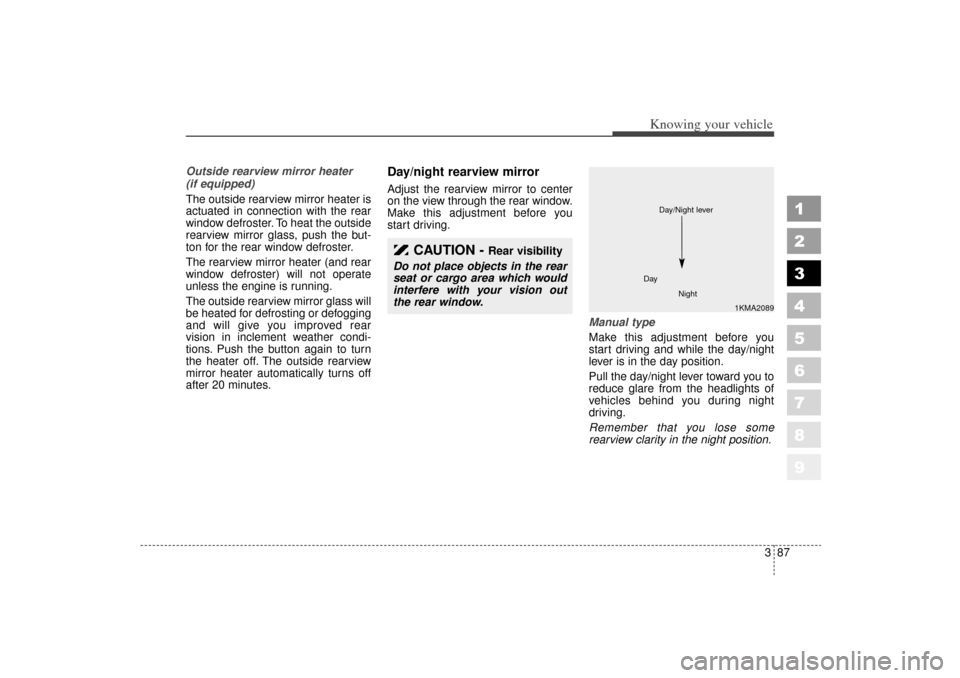 Knowing your vehicle

Outside rearview mirror heater (if equipped)

The outside rearview mirror heater is actuated in connection with the rear window defroster. To heat the outside rearview mirror glass, push the button for the rear window defroster.

The rearview mirror heater (and rear window defroster) will not operate unless the engine is running.

The outside rearview mirror glass will be heated for defrosting or defogging and will give you improved rear vision in inclement weather conditions. Push the button again to turn the heater off. The outside rearview mirror heater automatically turns off after 20 minutes.

Day/night rearview mirror

Adjust the rearview mirror to center on the view through the rear window. Make this adjustment before you start driving.

CAUTION - Rear visibility

Do not place objects in the rear seat or cargo area which would interfere with your vision out the rear window.

Day/Night lever

Day

Night

1KMA2089

Manual type

Make this adjustment before you start driving and while the day/night lever is in the day position.

Pull the day/night lever toward you to reduce glare from the headlights of vehicles behind you during night driving.

Remember that you lose some rearview clarity in the night position.

1
2
3
4
5
6
7
8
9

3 87

carmanualsonline.info