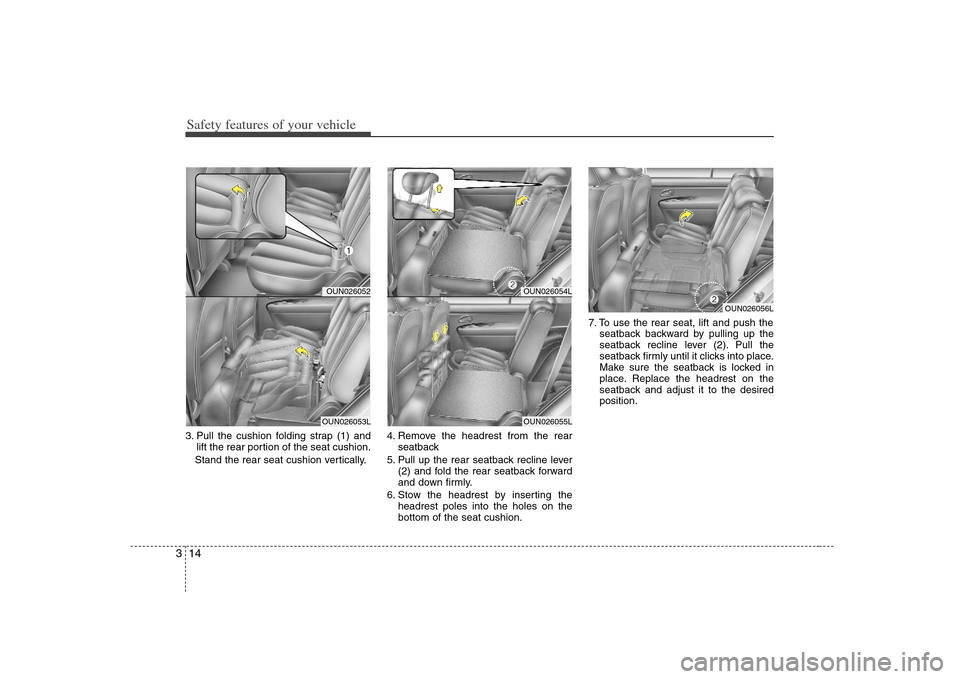 Safety features of your vehicle

1

OUN026052

OUN026053L

3. Pull the cushion folding strap (1) and lift the rear portion of the seat cushion.

Stand the rear seat cushion vertically.

2

OUN026054L

OUN026055L

4. Remove the headrest from the rear seatback
5. Pull up the rear seatback recline lever (2) and fold the rear seatback forward and down firmly.
6. Stow the headrest by inserting the headrest poles into the holes on the bottom of the seat cushion.

2

OUN026056L

7. To use the rear seat, lift and push the seatback backward by pulling up the seatback recline lever (2). Pull the seatback firmly until it clicks into place. Make sure the seatback is locked in place. Replace the headrest on the seatback and adjust it to the desired position.

3 14

carmanualsonline.info