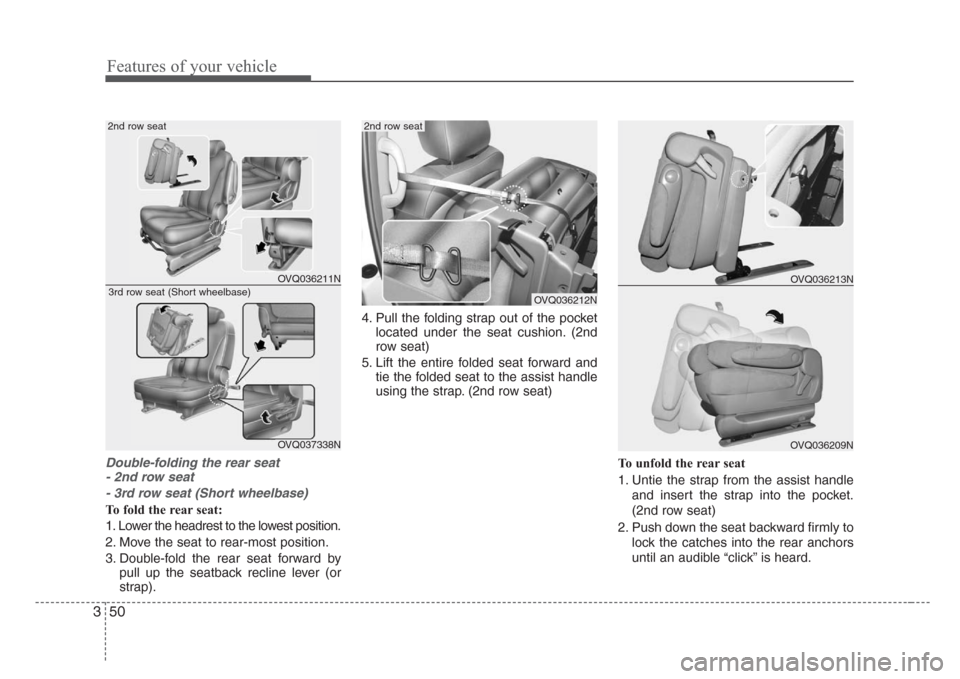 Features of your vehicle

2nd row seat

OVQ036211N

3rd row seat (Short wheelbase)

OVQ037338N

Double-folding the rear seat
- 2nd row seat
- 3rd row seat (Short wheelbase)

To fold the rear seat:

1. Lower the headrest to the lowest position.

2. Move the seat to rear-most position.

3. Double-fold the rear seat forward by pull up the seatback recline lever (or strap).

2nd row seat

OVQ036212N

4. Pull the folding strap out of the pocket located under the seat cushion. (2nd row seat)

5. Lift the entire folded seat forward and tie the folded seat to the assist handle using the strap. (2nd row seat)

OVQ036213N

OVQ036209N

To unfold the rear seat

1. Untie the strap from the assist handle and insert the strap into the pocket. (2nd row seat)

2. Push down the seat backward firmly to lock the catches into the rear anchors until an audible “click” is heard.

3 50

carmanualsonline.info