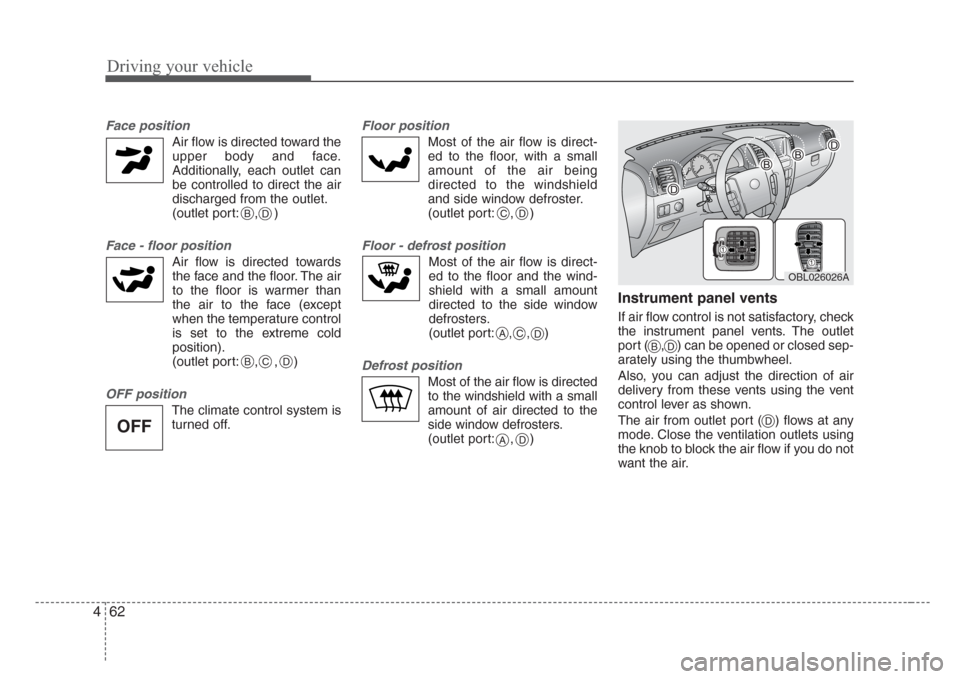 Driving your vehicle

Face position

Air flow is directed toward the upper body and face. Additionally, each outlet can be controlled to direct the air discharged from the outlet. (outlet port: B, D)

Face - floor position

Air flow is directed towards the face and the floor. The air to the floor is warmer than the air to the face (except when the temperature control is set to the extreme cold position). (outlet port: B, C, D)

OFF position

OFF

The climate control system is turned off.

Floor position

Most of the air flow is directed to the floor, with a small amount of the air being directed to the windshield and side window defroster. (outlet port: C, D)

Floor - defrost position

Most of the air flow is directed to the floor and the windshield with a small amount directed to the side window defrosters. (outlet port: A, C, D)

Defrost position

Most of the air flow is directed to the windshield with a small amount of air directed to the side window defrosters. (outlet port: A, D)

D
B
B
D

OBL026026A

Instrument panel vents

If air flow control is not satisfactory, check the instrument panel vents. The outlet port (B, D) can be opened or closed separately using the thumbwheel.

Also, you can adjust the direction of air delivery from these vents using the vent control lever as shown.

The air from outlet port (D) flows at any mode. Close the ventilation outlets using the knob to block the air flow if you do not want the air.

4 62

carmanualsonline.info