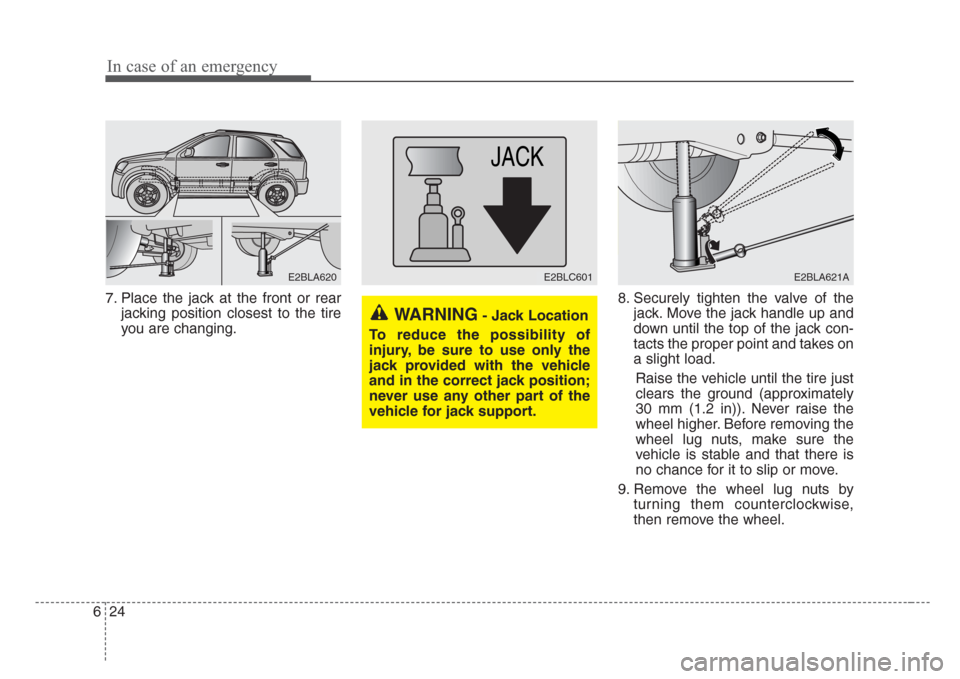 In case of an emergency

E2BLA620

7. Place the jack at the front or rear jacking position closest to the tire you are changing.

JACK

E2BLC601

WARNING - Jack Location

To reduce the possibility of injury, be sure to use only the jack provided with the vehicle and in the correct jack position; never use any other part of the vehicle for jack support.

E2BLA621A

8. Securely tighten the valve of the jack. Move the jack handle up and down until the top of the jack contacts the proper point and takes on a slight load.

Raise the vehicle until the tire just clears the ground (approximately 30 mm (1.2 in)). Never raise the wheel higher. Before removing the wheel lug nuts, make sure the vehicle is stable and that there is no chance for it to slip or move.

9. Remove the wheel lug nuts by turning them counterclockwise, then remove the wheel.

6 24

carmanualsonline.info