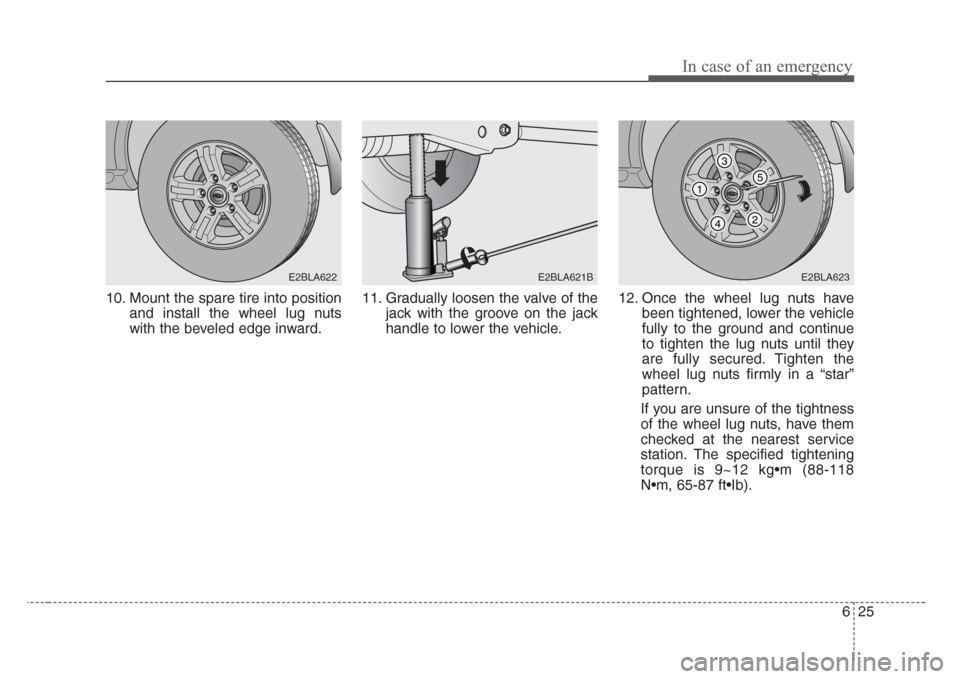 In case of an emergency

E2BLA622

10. Mount the spare tire into position and install the wheel lug nuts with the beveled edge inward.

E2BLA621B

11. Gradually loosen the valve of the jack with the groove on the jack handle to lower the vehicle.

3
5
1
4
2

E2BLA623

12. Once the wheel lug nuts have been tightened, lower the vehicle fully to the ground and continue to tighten the lug nuts until they are fully secured. Tighten the wheel lug nuts firmly in a “star” pattern.

If you are unsure of the tightness of the wheel lug nuts, have them checked at the nearest service station. The specified tightening torque is 9~12 kg•m (88-118 N•m, 65-87 ft•lb).

6 25

carmanualsonline.info