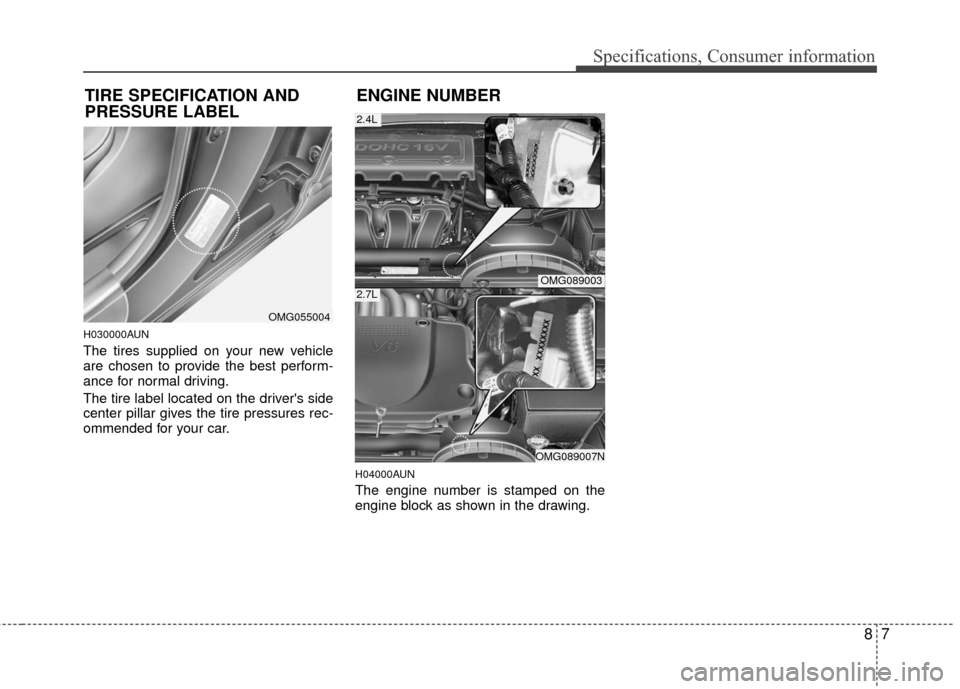 Specifications, Consumer information

TIRE SPECIFICATION AND PRESSURE LABEL

OMG055004

H030000AUN

The tires supplied on your new vehicle are chosen to provide the best performance for normal driving.

The tire label located on the driver's side center pillar gives the tire pressures recommended for your car.

ENGINE NUMBER

2.4L

DOHC 16V

XXXXXXXX

OMG089003

2.7L

V6

XX XXXXXXXX

OMG089007N

H04000AUN

The engine number is stamped on the engine block as shown in the drawing.

8 7

carmanualsonline.info