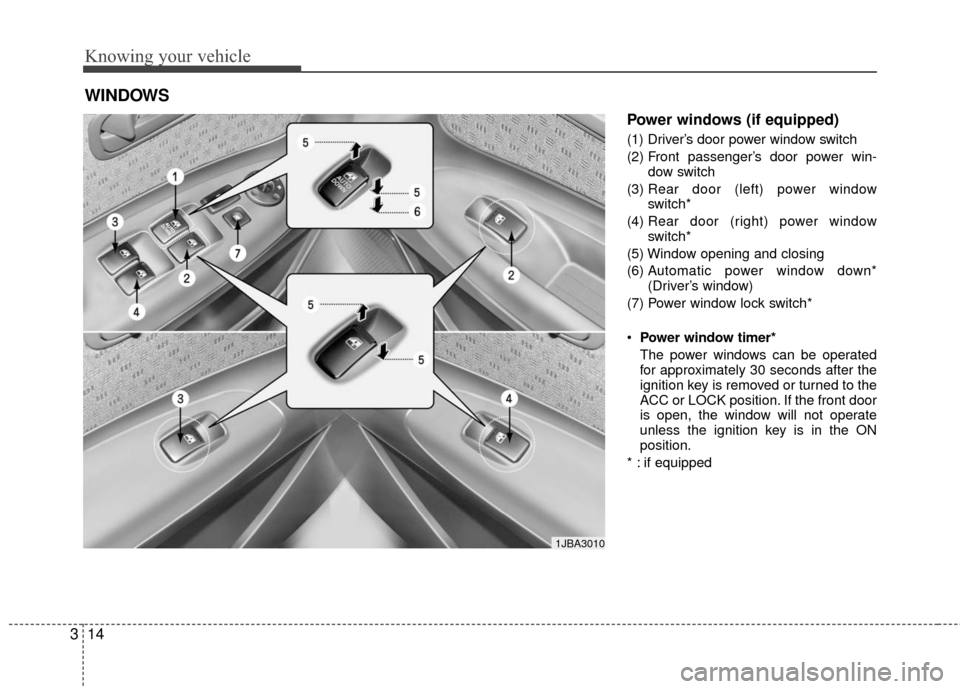 Knowing your vehicle

WINDOWS

5
5
6
1
3
7
2
4
2
5
5
3
4
1JBA3010

Power windows (if equipped)

(1) Driver's door power window switch
(2) Front passenger's door power window switch
(3) Rear door (left) power window switch*
(4) Rear door (right) power window switch*
(5) Window opening and closing
(6) Automatic power window down* (Driver's window)
(7) Power window lock switch*

• Power window timer*
The power windows can be operated for approximately 30 seconds after the ignition key is removed or turned to the ACC or LOCK position. If the front door is open, the window will not operate unless the ignition key is in the ON position.

* : if equipped

3 14

carmanualsonline.info