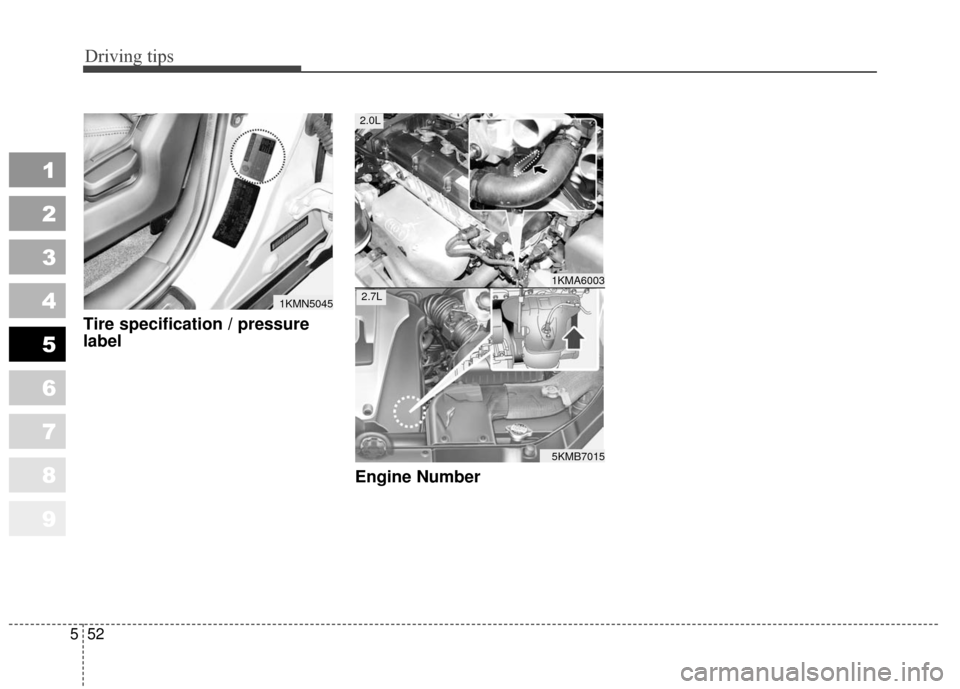 Driving tips

1
2
3
4
5
6
7
8
9

1KMN5045

Tire specification / pressure label

2.0L

1KMA6003

2.7L

5KMB7015

Engine Number

5 52

carmanualsonline.info