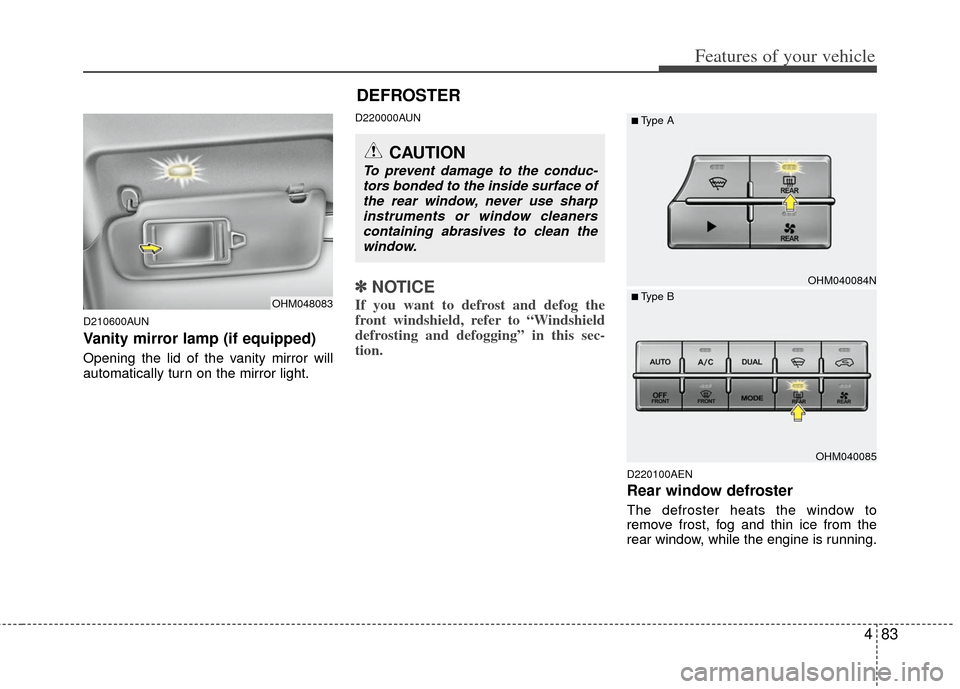 Features of your vehicle

OHM048083

D210600AUN

Vanity mirror lamp (if equipped)

Opening the lid of the vanity mirror will automatically turn on the mirror light.

DEFROSTER

D220000AUN

CAUTION

To prevent damage to the conductors bonded to the inside surface of the rear window, never use sharp instruments or window cleaners containing abrasives to clean the window.

✽ NOTICE

If you want to defrost and defog the front windshield, refer to “Windshield defrosting and defogging” in this section.

■ Type A

REAR

REAR

OHM040084N

■ Type B

AUTO A/C DUAL

OFF FRONT FRONT MODE REAR REAR

OHM040085

D220100AEN

Rear window defroster

The defroster heats the window to remove frost, fog and thin ice from the rear window, while the engine is running.

4 83

carmanualsonline.info