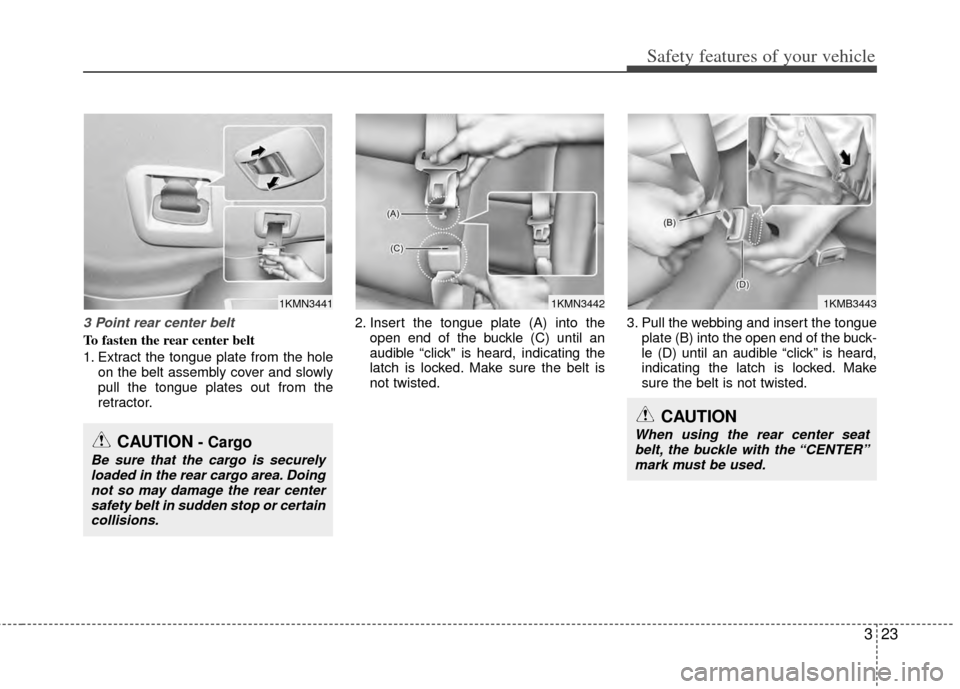 Safety features of your vehicle

1KMN3441

3 Point rear center belt

To fasten the rear center belt

1. Extract the tongue plate from the hole on the belt assembly cover and slowly pull the tongue plates out from the retractor.

CAUTION - Cargo

Be sure that the cargo is securely loaded in the rear cargo area. Doing not so may damage the rear center safety belt in sudden stop or certain collisions.

(A)

(C)

1KMN3442

2. Insert the tongue plate (A) into the open end of the buckle (C) until an audible “click" is heard, indicating the latch is locked. Make sure the belt is not twisted.

(B)

(D)

1KMB3443

3. Pull the webbing and insert the tongue plate (B) into the open end of the buckle (D) until an audible “click” is heard, indicating the latch is locked. Make sure the belt is not twisted.

CAUTION

When using the rear center seat belt, the buckle with the “CENTER” mark must be used.

3 23

carmanualsonline.info