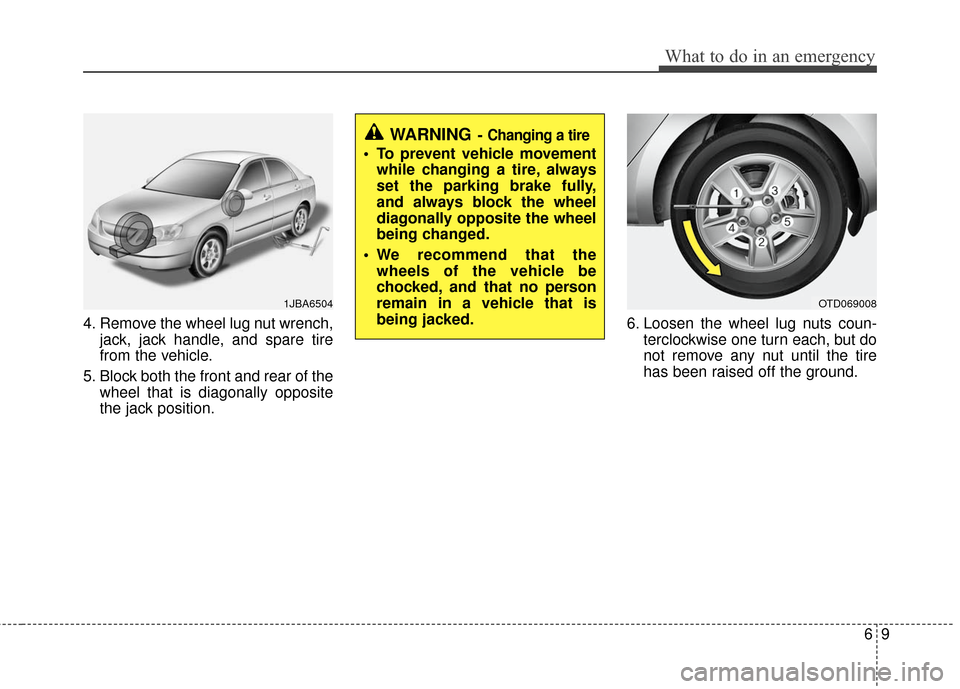 What to do in an emergency

1JBA6504

4. Remove the wheel lug nut wrench, jack, jack handle, and spare tire from the vehicle.

5. Block both the front and rear of the wheel that is diagonally opposite the jack position.

WARNING - Changing a tire

• To prevent vehicle movement while changing a tire, always set the parking brake fully, and always block the wheel diagonally opposite the wheel being changed.

• We recommend that the wheels of the vehicle be chocked, and that no person remain in a vehicle that is being jacked.

1
3
4
5
2

OTD069008

6. Loosen the wheel lug nuts counterclockwise one turn each, but do not remove any nut until the tire has been raised off the ground.

6 9

carmanualsonline.info