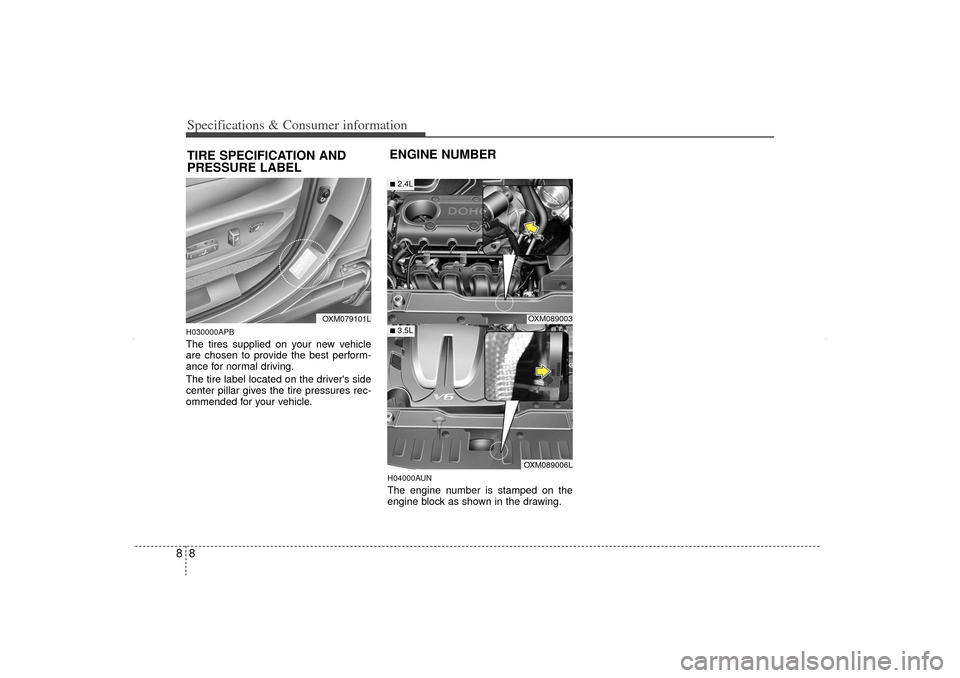 Specifications & Consumer information

TIRE SPECIFICATION AND PRESSURE LABEL

OXM079101L

H030000APB

The tires supplied on your new vehicle are chosen to provide the best performance for normal driving.

The tire label located on the driver's side center pillar gives the tire pressures recommended for your vehicle.

ENGINE NUMBER

■ 2.4L

DOHC

OXM089003

■ 3.5L

V6

OXM089006L

H04000AUN

The engine number is stamped on the engine block as shown in the drawing.

8 8

carmanualsonline.info