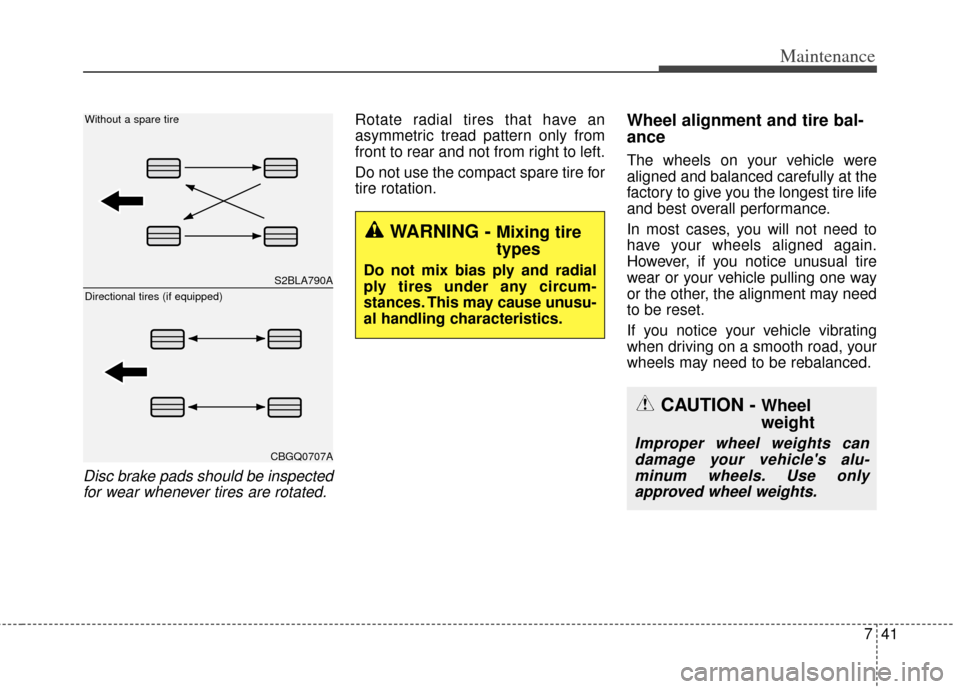 Maintenance

Without a spare tire

S2BLA790A

Directional tires (if equipped)

CBGQ0707A

Disc brake pads should be inspected for wear whenever tires are rotated.

Rotate radial tires that have an asymmetric tread pattern only from front to rear and not from right to left.

Do not use the compact spare tire for tire rotation.

WARNING - Mixing tire types

Do not mix bias ply and radial ply tires under any circumstances. This may cause unusual handling characteristics.

Wheel alignment and tire balance

The wheels on your vehicle were aligned and balanced carefully at the factory to give you the longest tire life and best overall performance.

In most cases, you will not need to have your wheels aligned again. However, if you notice unusual tire wear or your vehicle pulling one way or the other, the alignment may need to be reset.

If you notice your vehicle vibrating when driving on a smooth road, your wheels may need to be rebalanced.

CAUTION - Wheel weight

Improper wheel weights can damage your vehicle's aluminum wheels. Use only approved wheel weights.

7 41

carmanualsonline.info