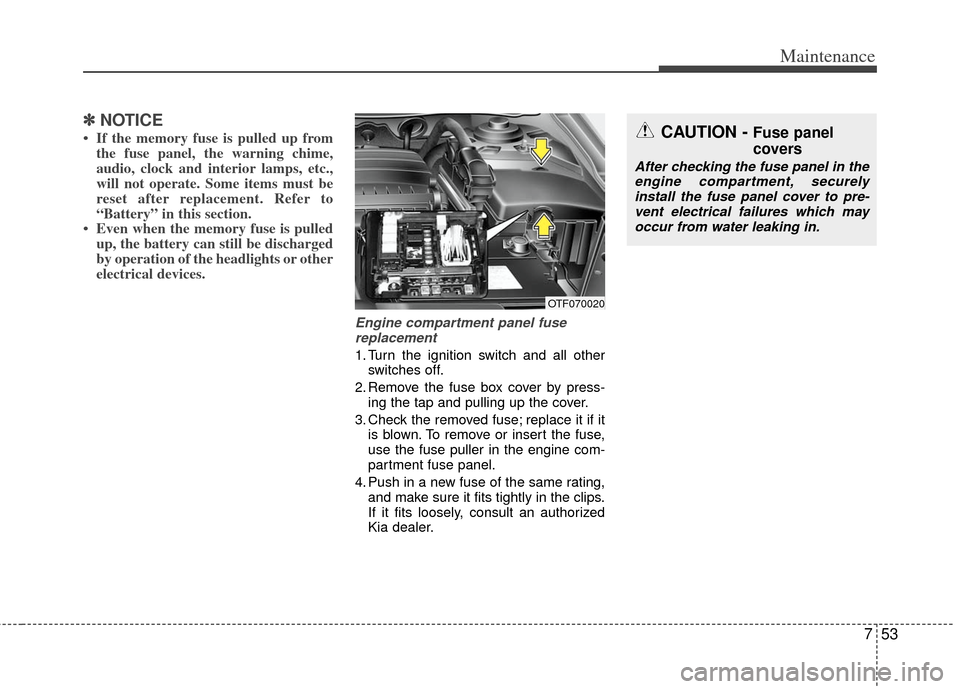 Maintenance

✽ NOTICE

• If the memory fuse is pulled up from the fuse panel, the warning chime, audio, clock and interior lamps, etc., will not operate. Some items must be reset after replacement. Refer to “Battery” in this section.

• Even when the memory fuse is pulled up, the battery can still be discharged by operation of the headlights or other electrical devices.

OTF070020

Engine compartment panel fuse replacement

1. Turn the ignition switch and all other switches off.

2. Remove the fuse box cover by pressing the tap and pulling up the cover.

3. Check the removed fuse; replace it if it is blown. To remove or insert the fuse, use the fuse puller in the engine compartment fuse panel.

4. Push in a new fuse of the same rating, and make sure it fits tightly in the clips. If it fits loosely, consult an authorized Kia dealer.

CAUTION - Fuse panel covers

After checking the fuse panel in the engine compartment, securely install the fuse panel cover to prevent electrical failures which may occur from water leaking in.

7 53

carmanualsonline.info